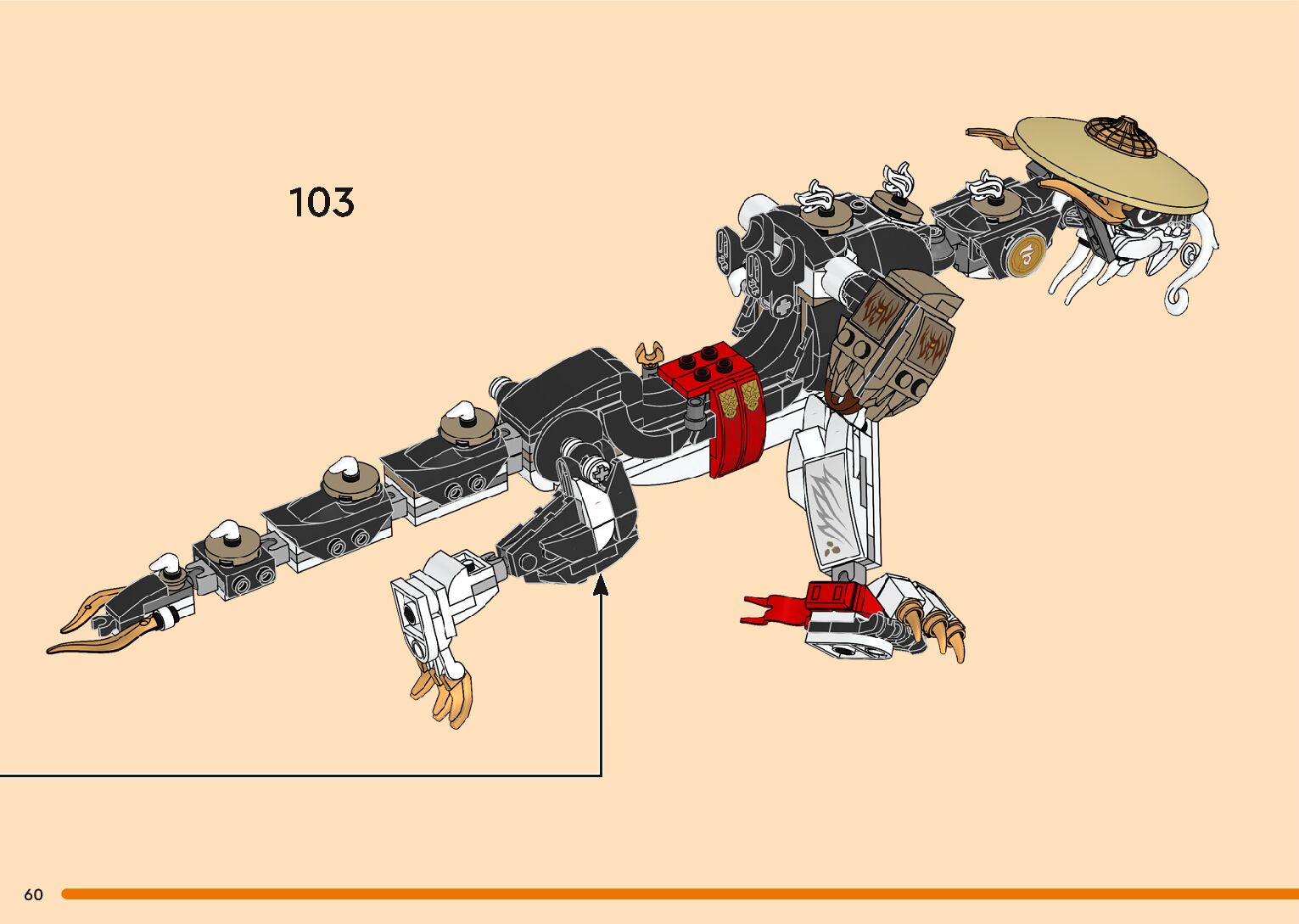 103

60