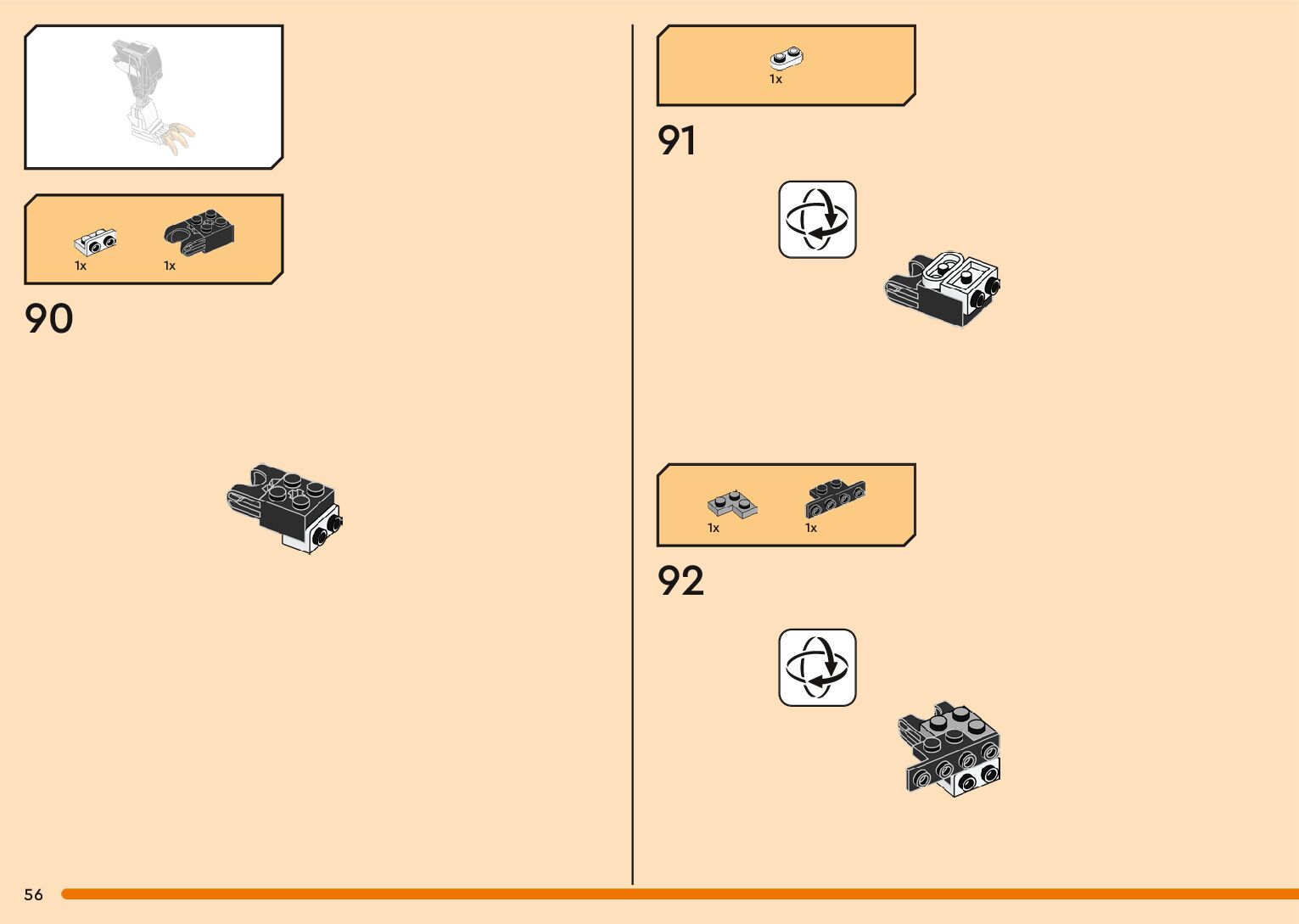 1x

1x

90

1x

91

1x

1x

92

56