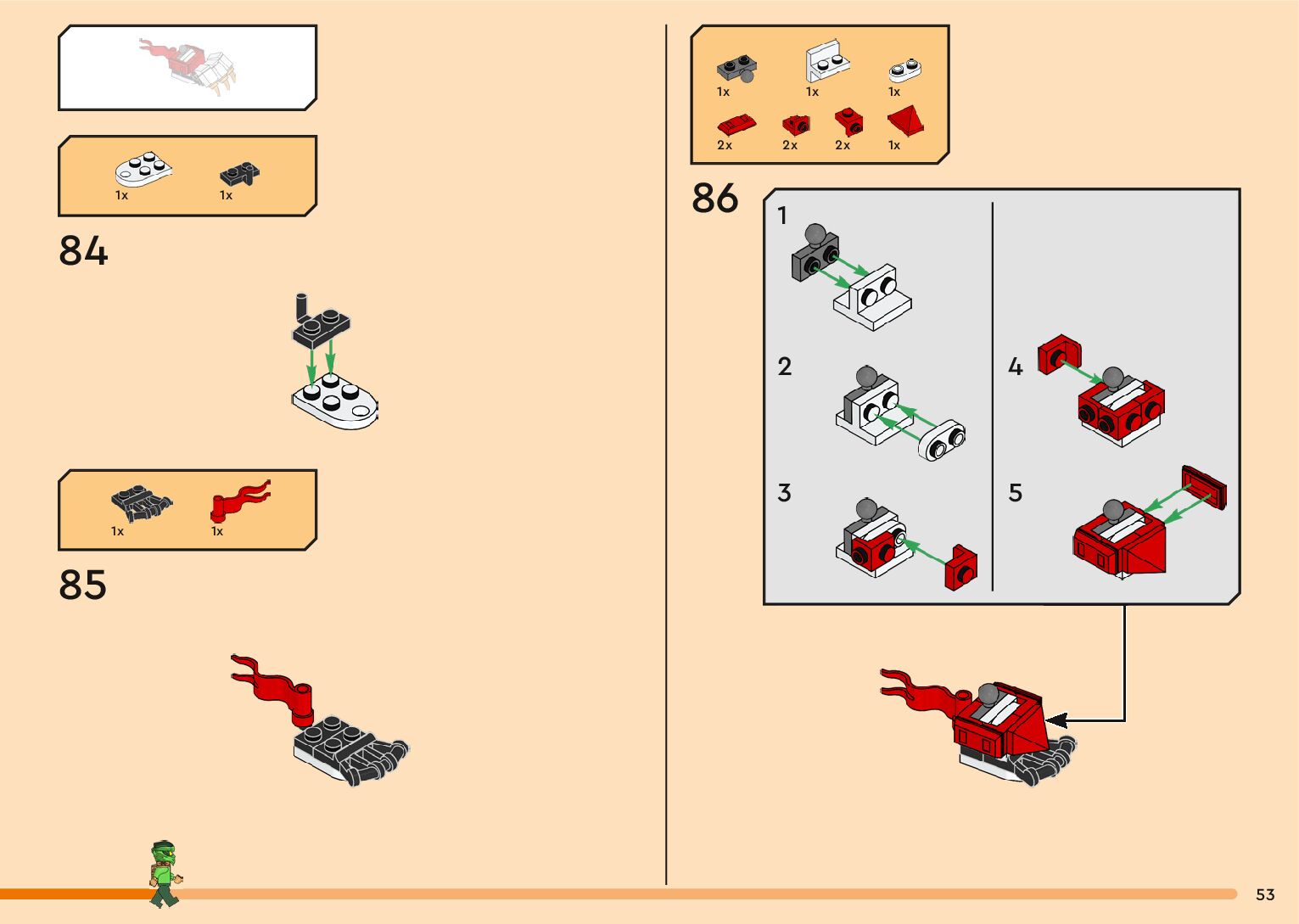 1x 1x

84

1x 1x

85

1x 1x 1x
2x 2x 2x 1x

86

1

2

3

4

5

53