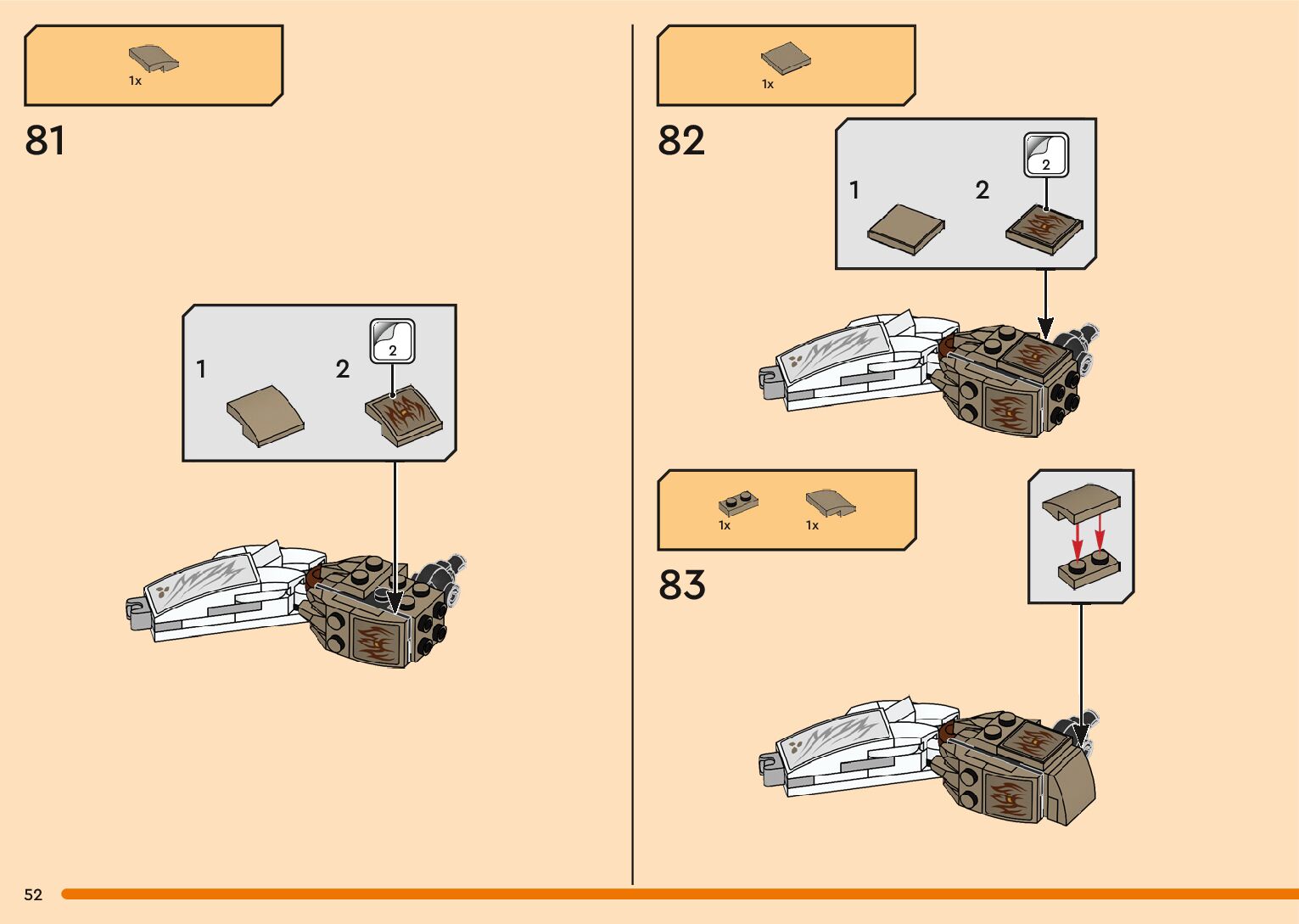 1x

81

1

2

2

1x

82

1

2

2

1x

1x

83

52