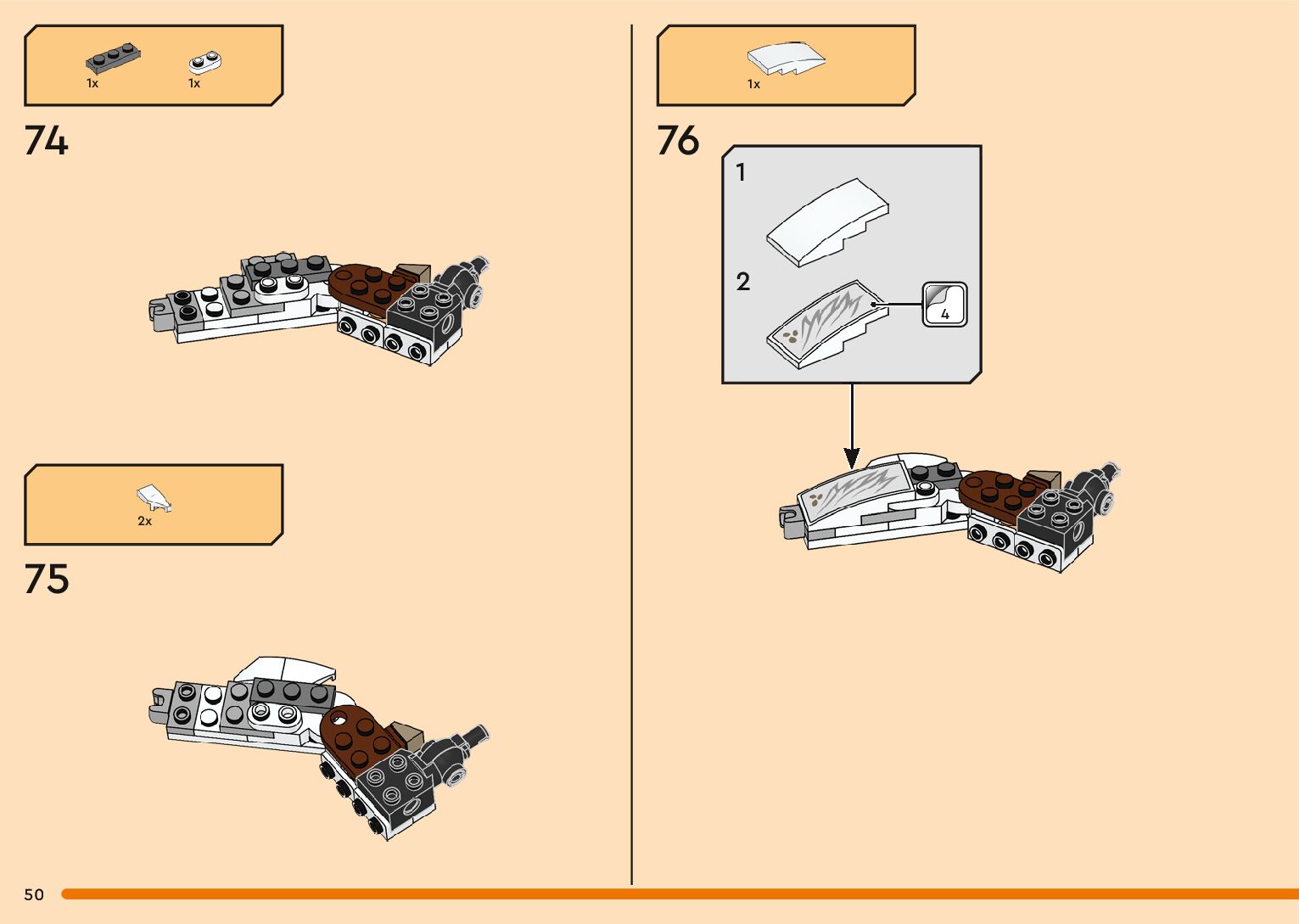 1x 1x

74

2x

75

1x

76

1

2

4

50