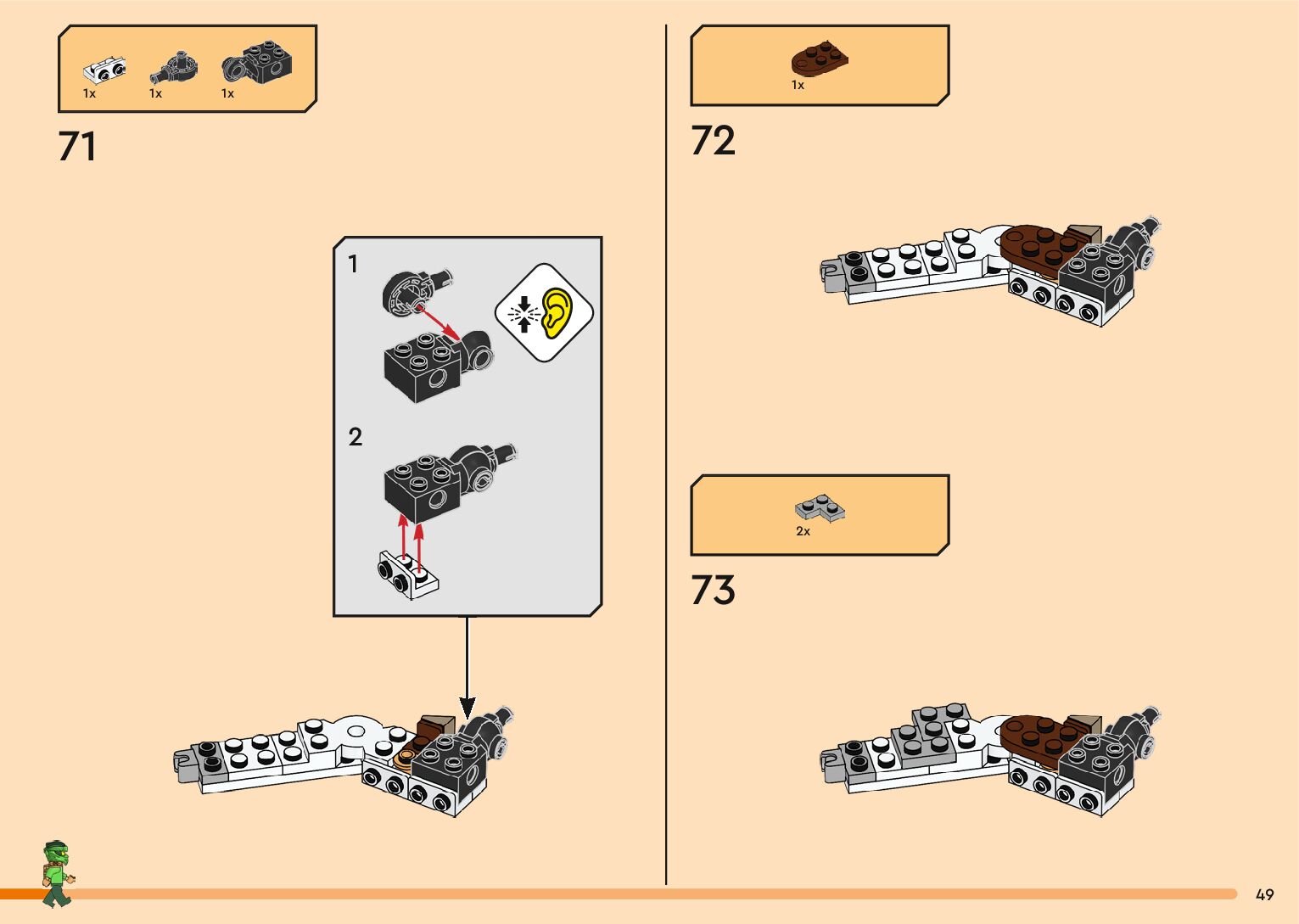 1x 1x 1x

71

1

2

1x

72

2x

73

49