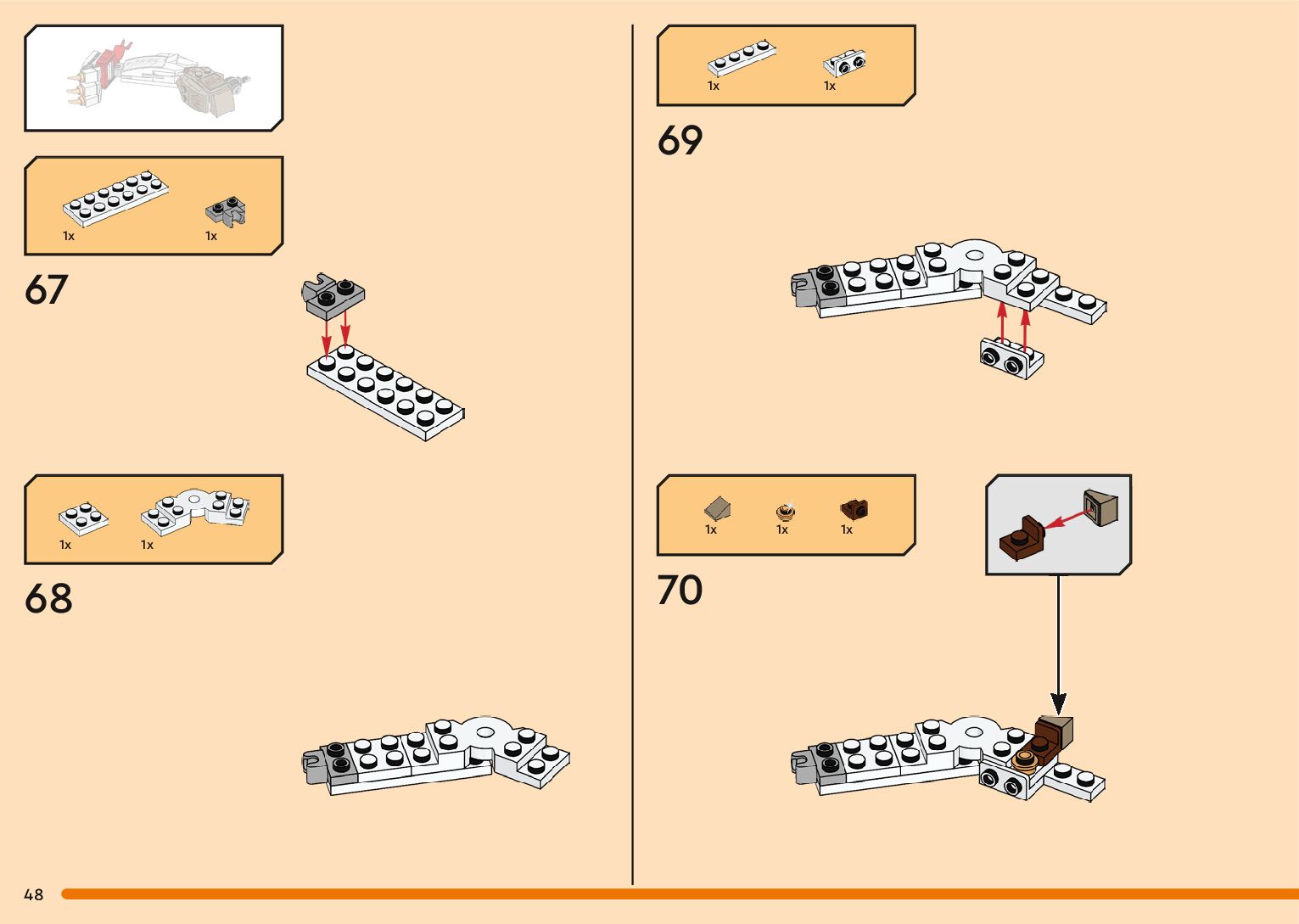 1x
1x

67

1x
1x

68

1x
1x

69

1x
1x
1x

70

48