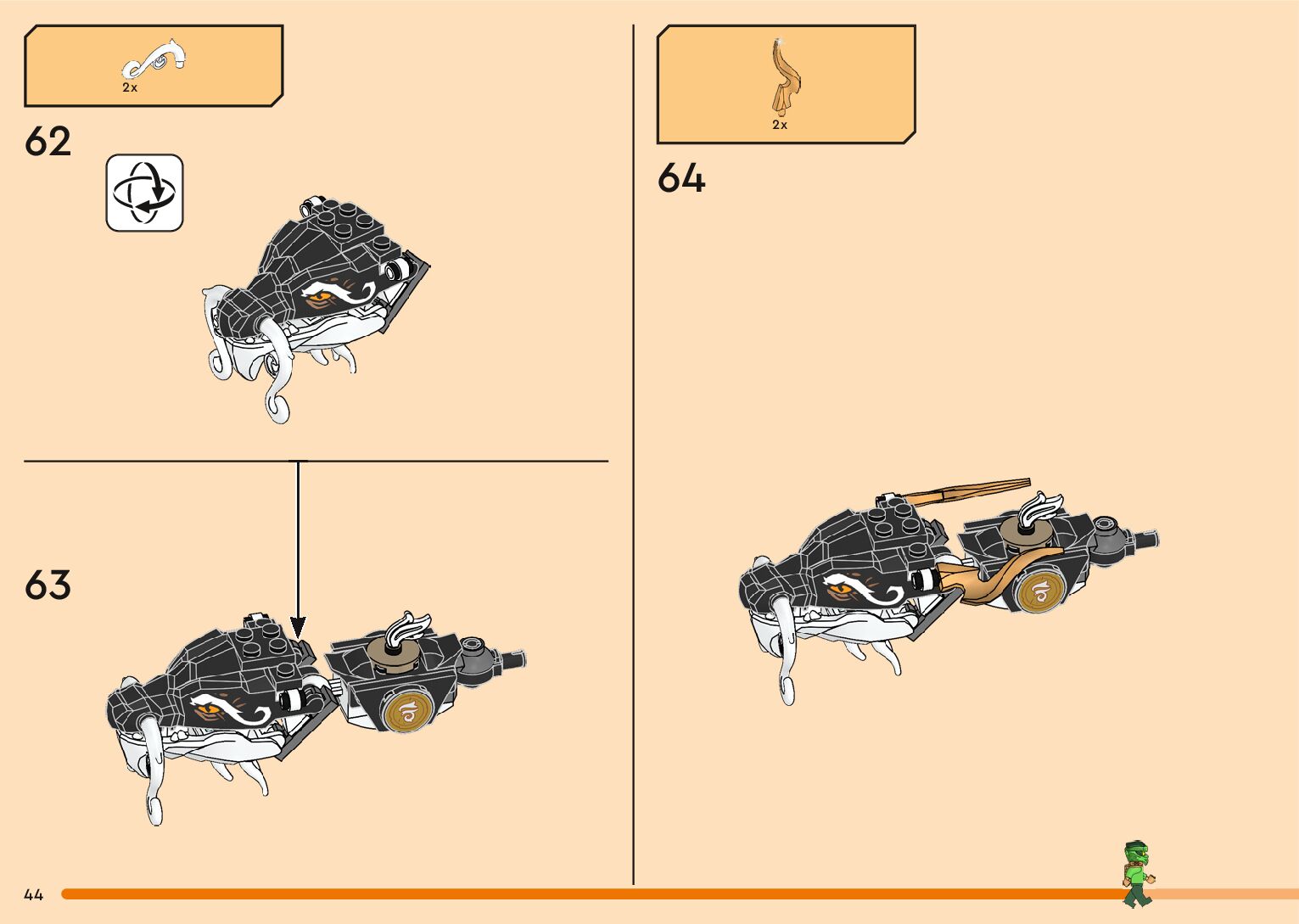 2x

62

63

2x

64

44