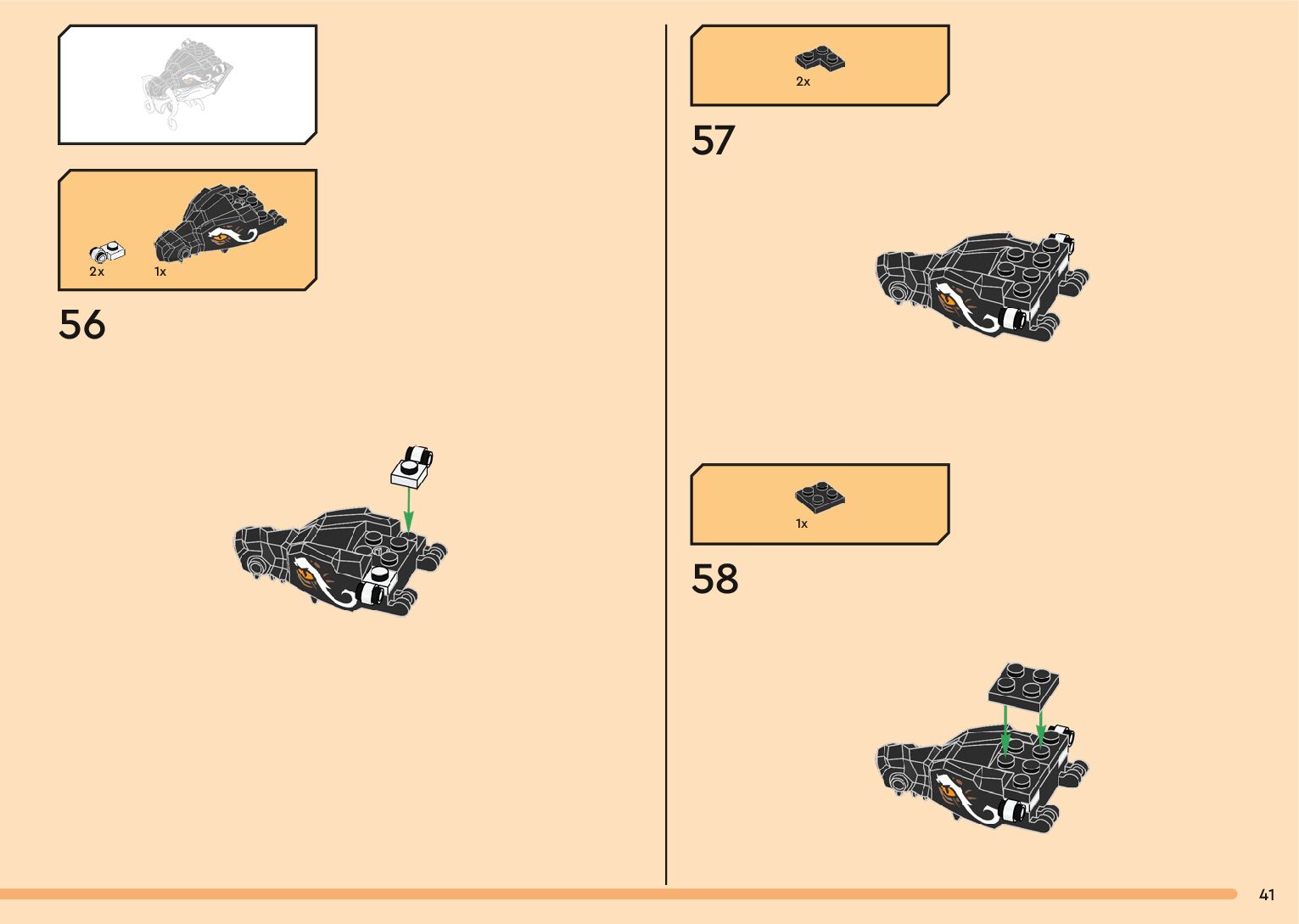 2x 1x

56

2x

57

1x

58

41