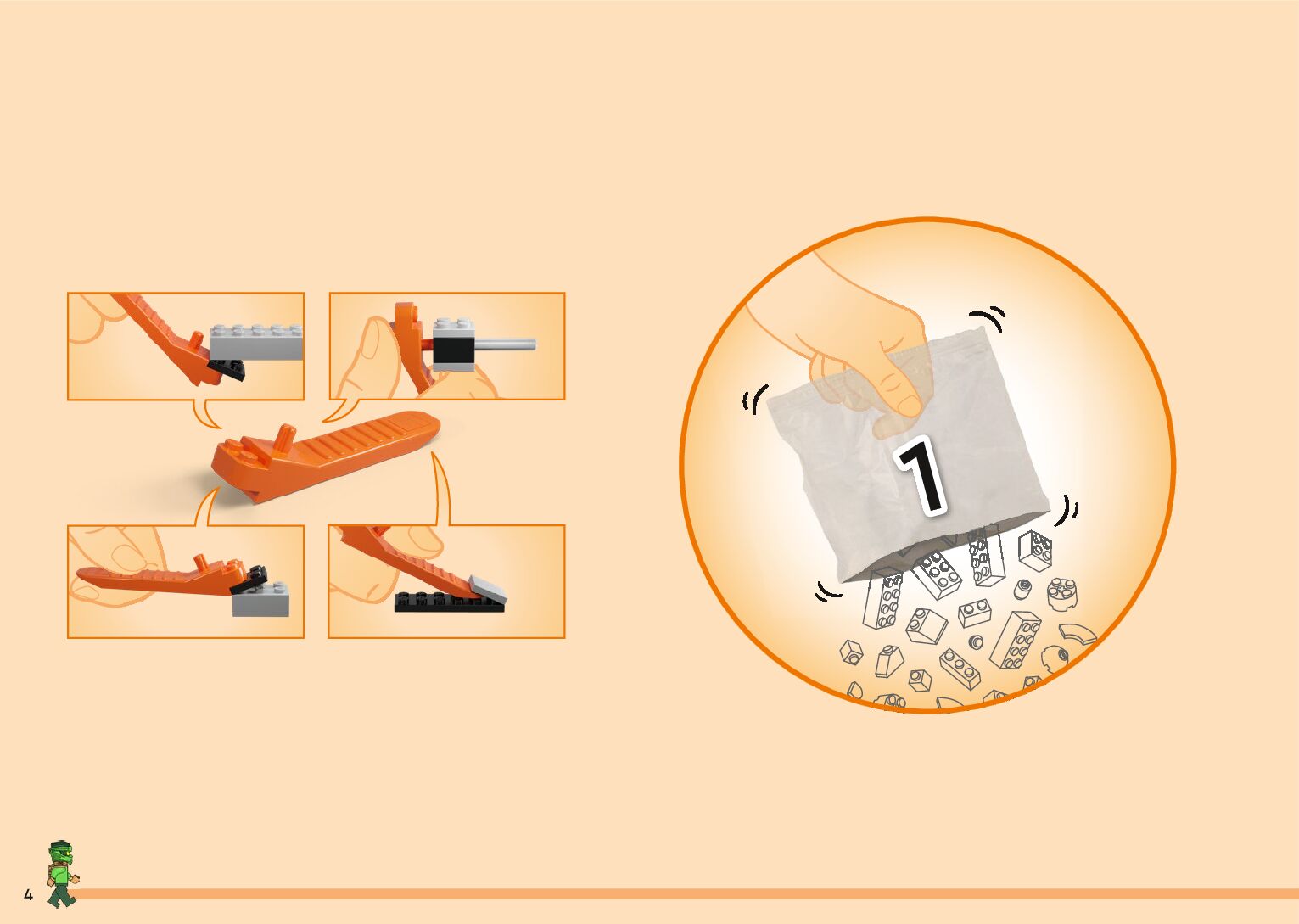 1

4