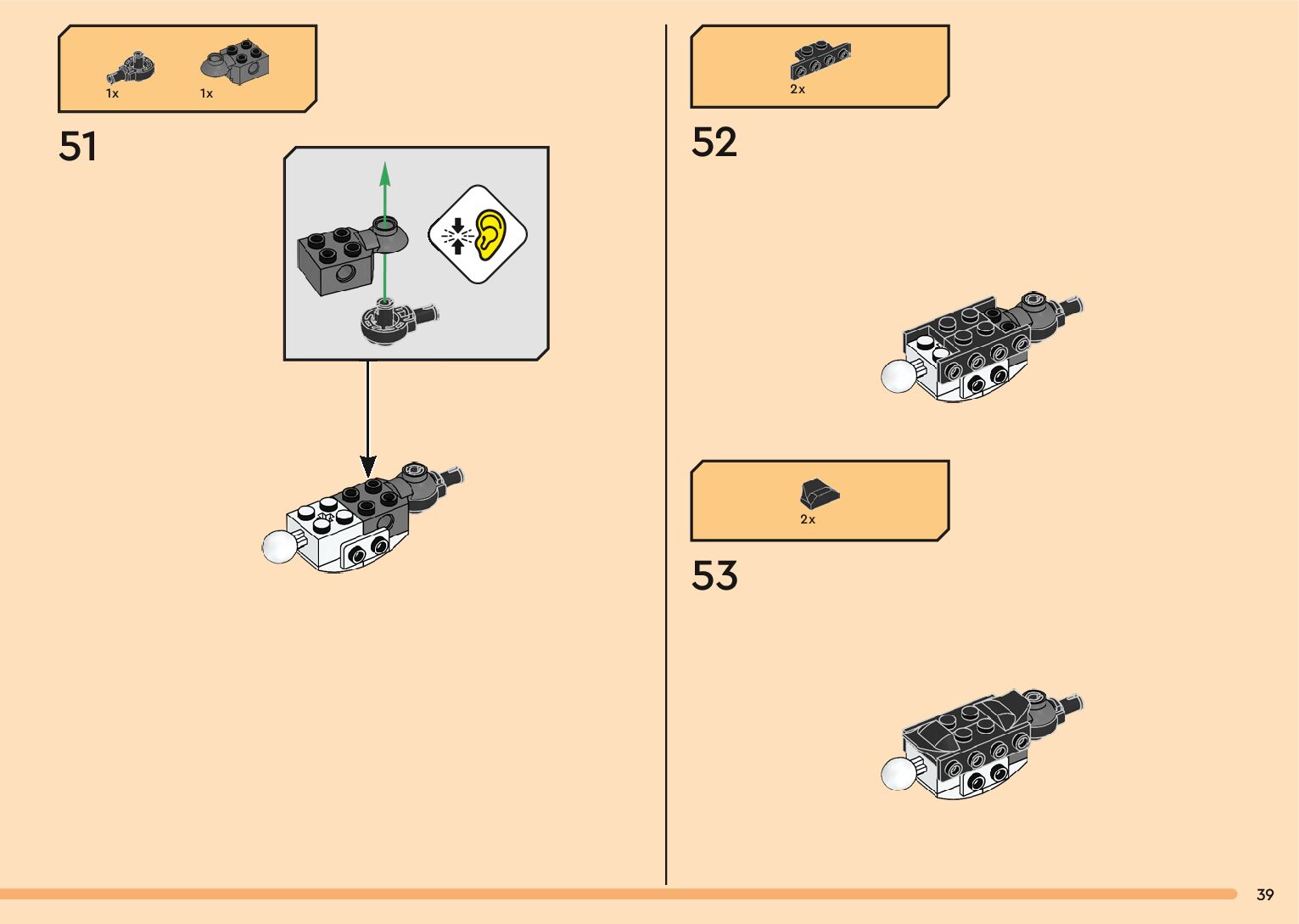 1x 1x

51

2x

52

2x

53

39