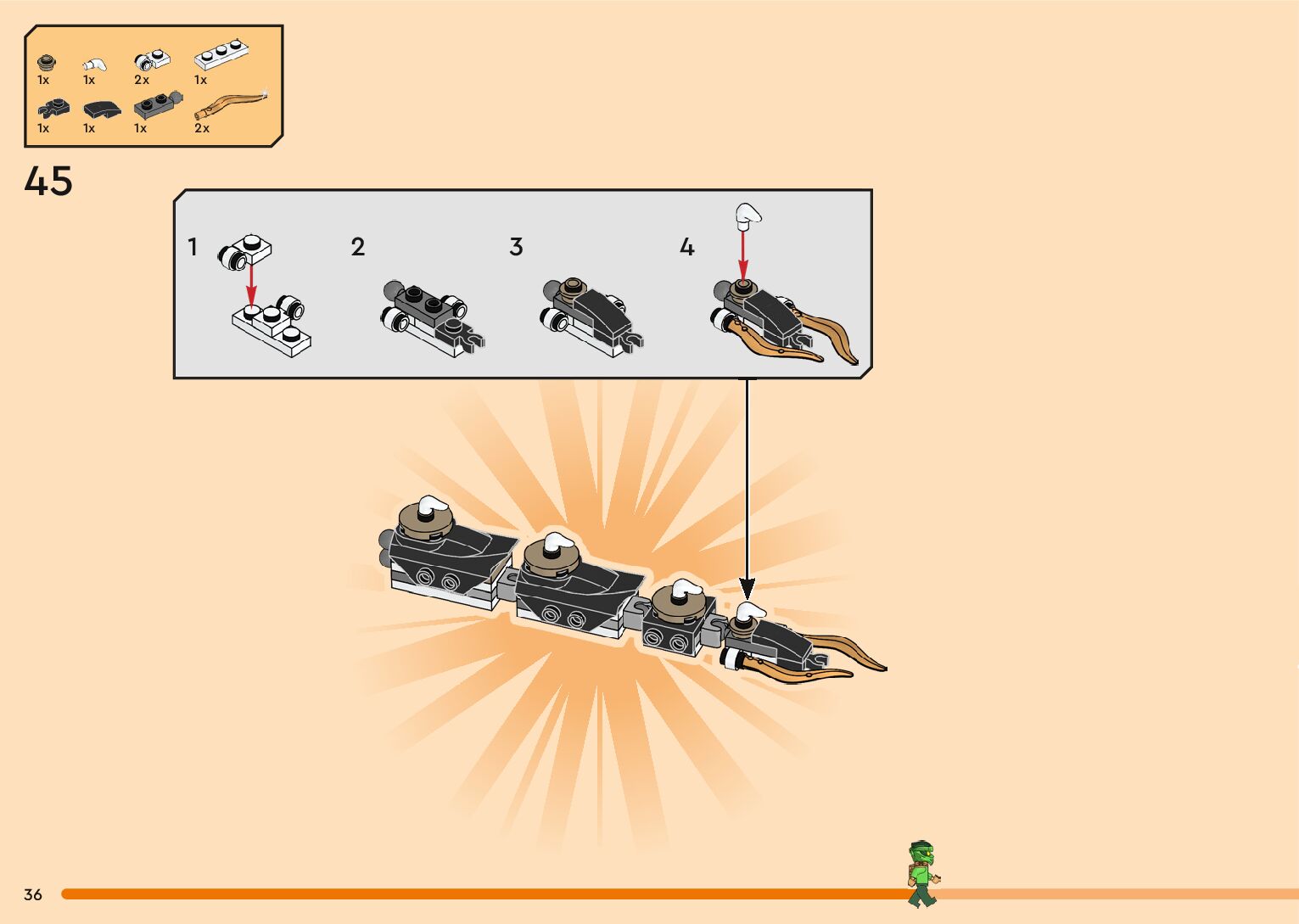 1x 1x 2x 1x
1x 1x 1x 2x

45

1

2

3

4

36