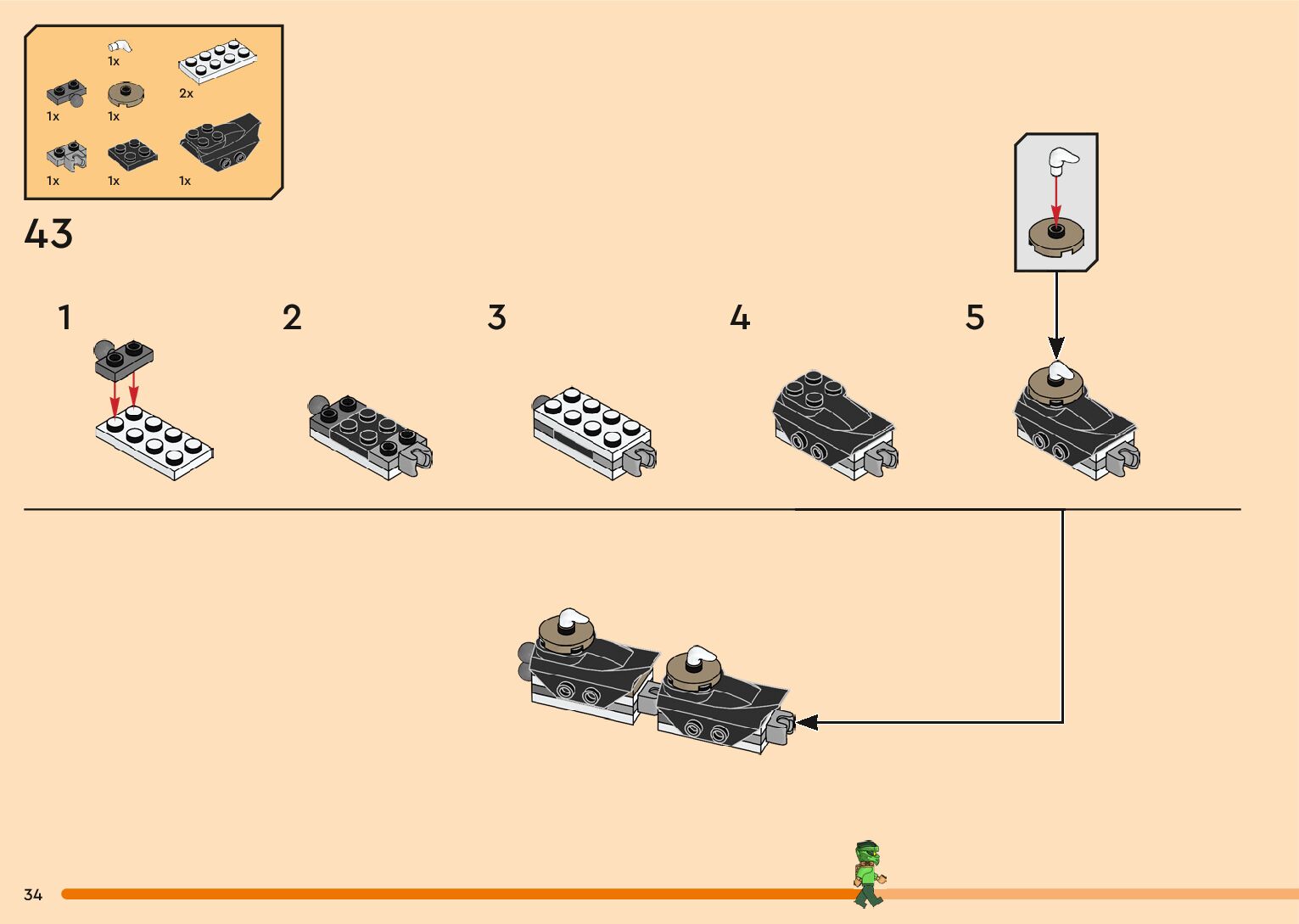 1x
2x
1x
1x
1x
1x
1x

43

1

2

3

4

5

34