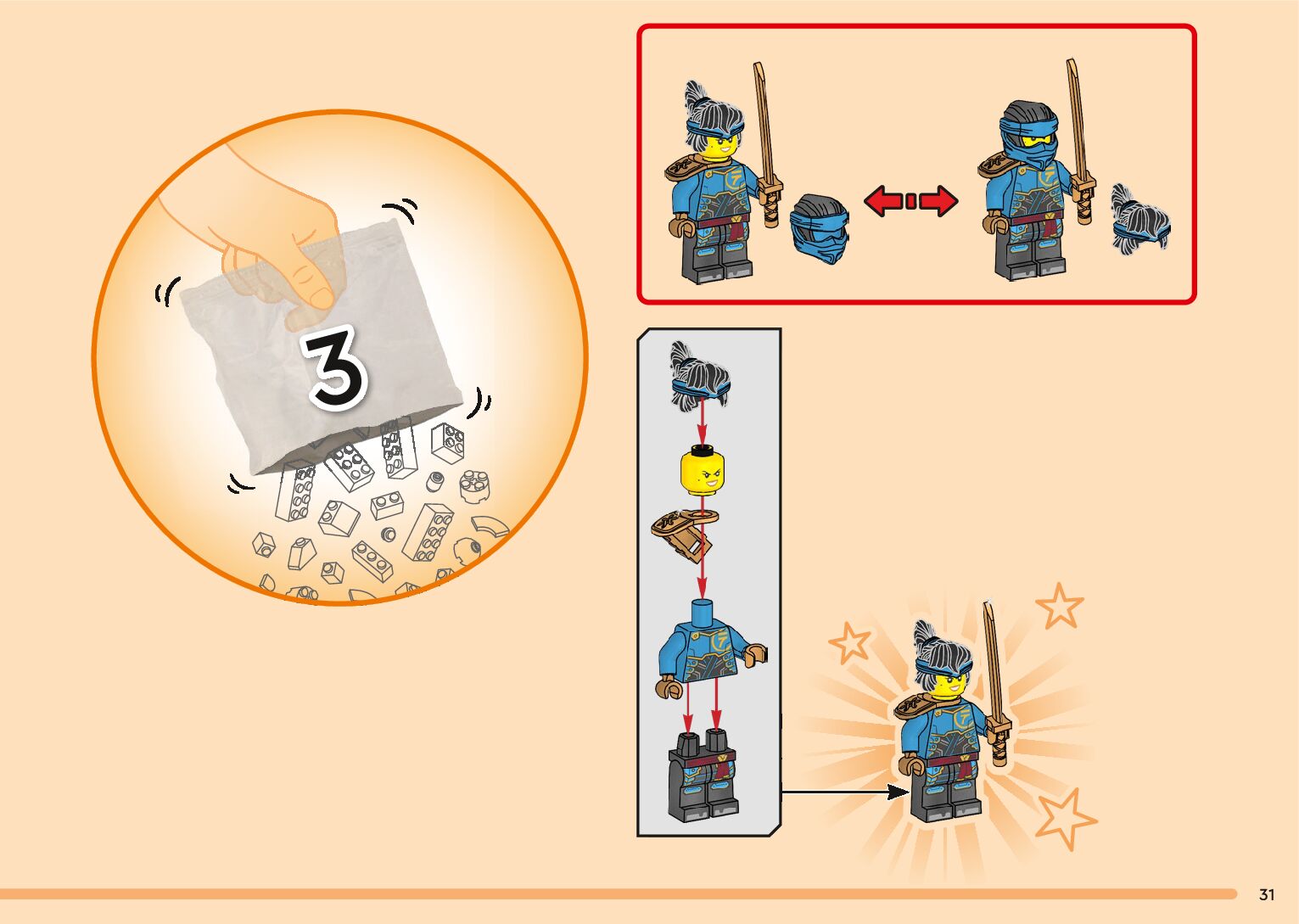 3

31