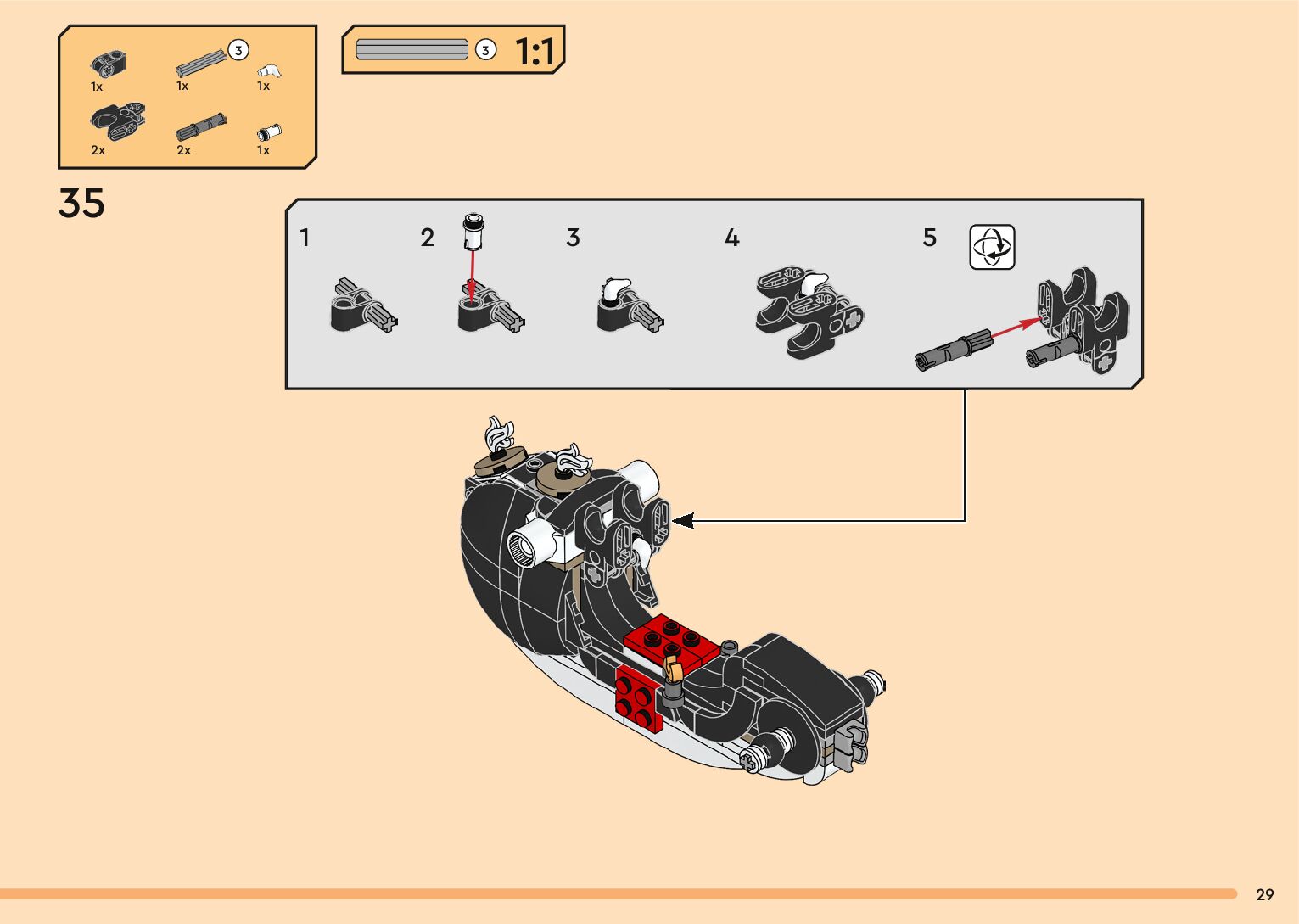 1x 3 1x 1x
2x 2x 1x

3 1:1

35

1 2 3 4 5

29