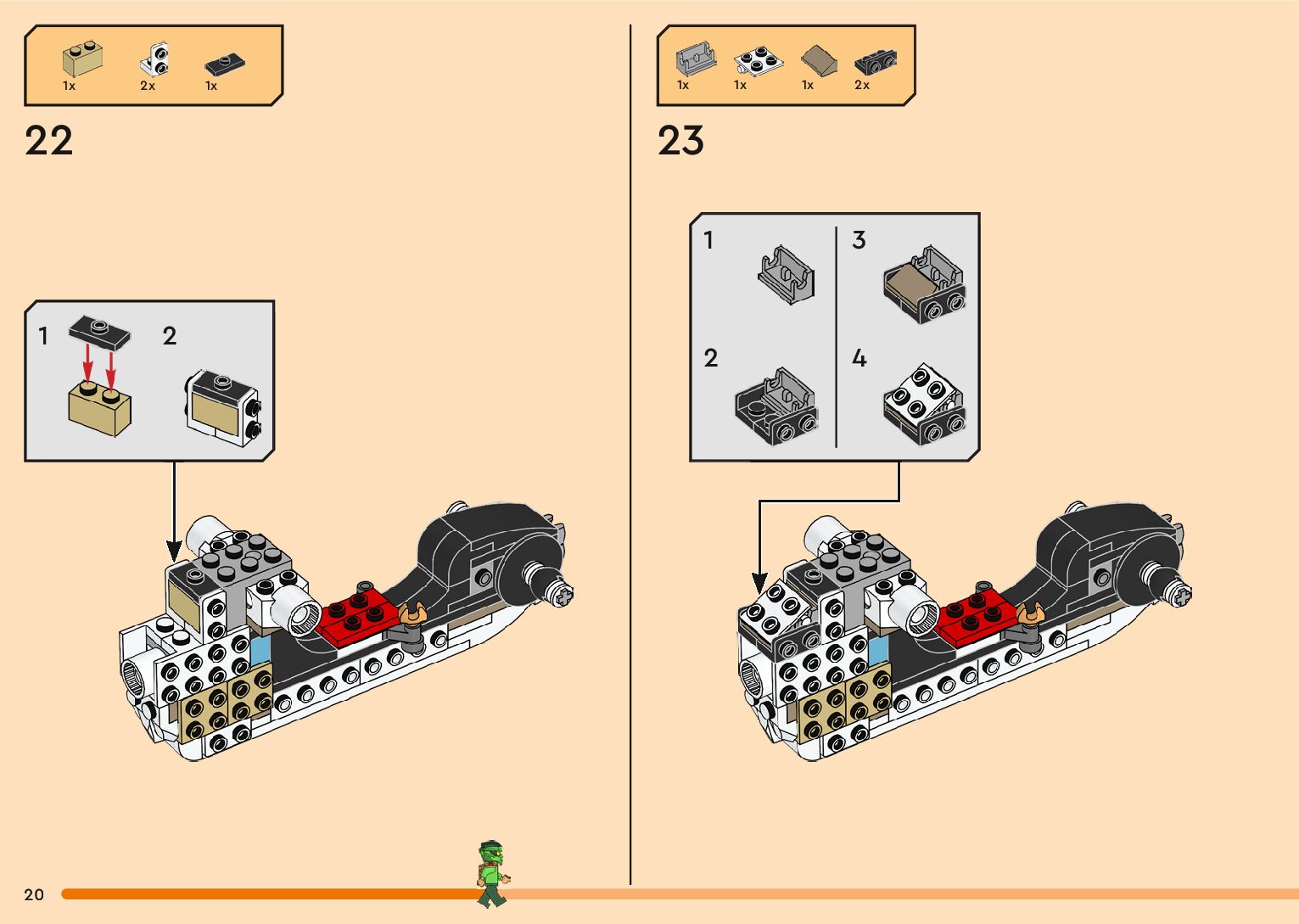 1x 2x 1x

22

1 2

1x 1x 1x 2x

23

1 3

2 4

20