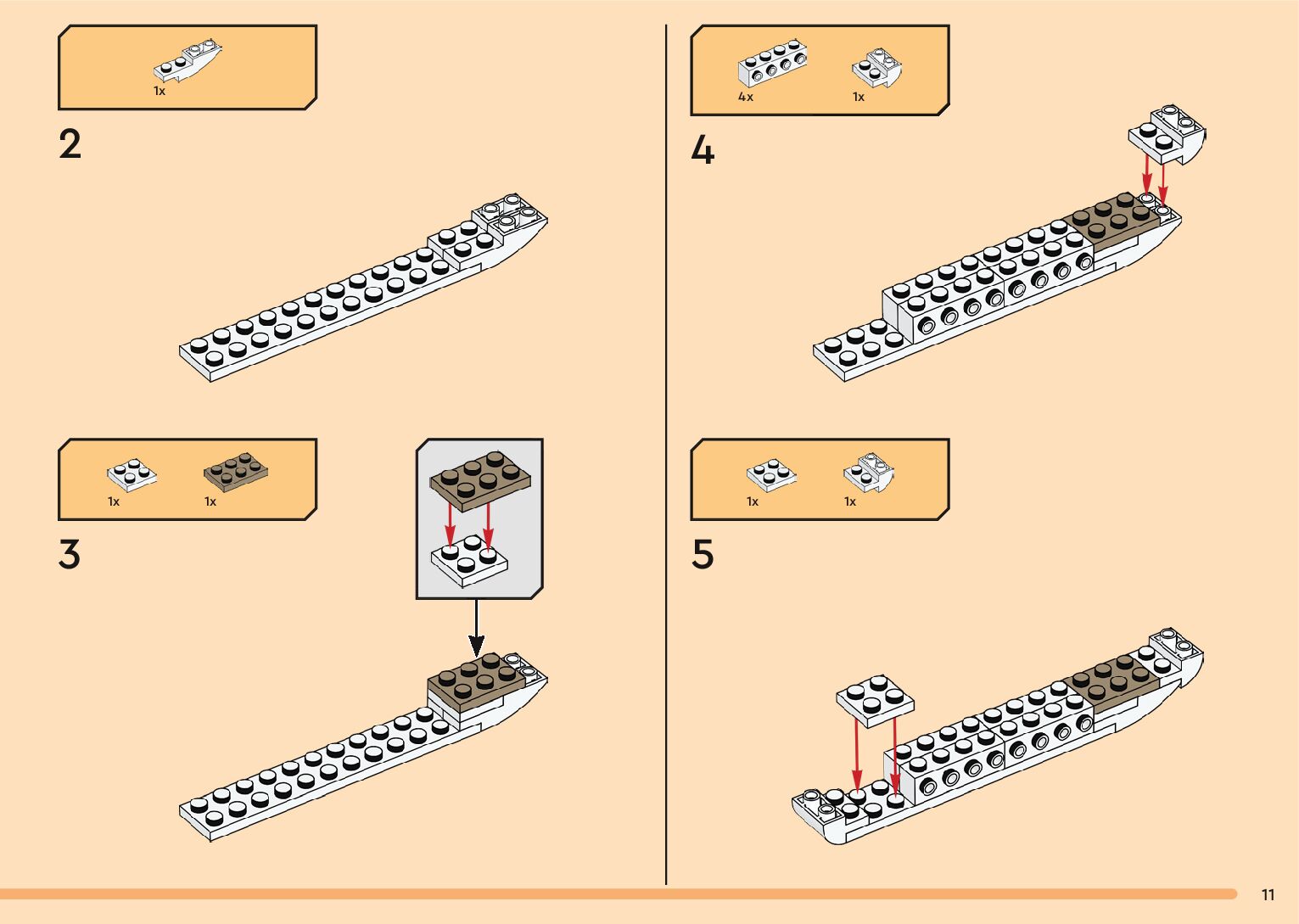 1x

2

1x
1x

3

4x
1x

4

1x
1x

5

11