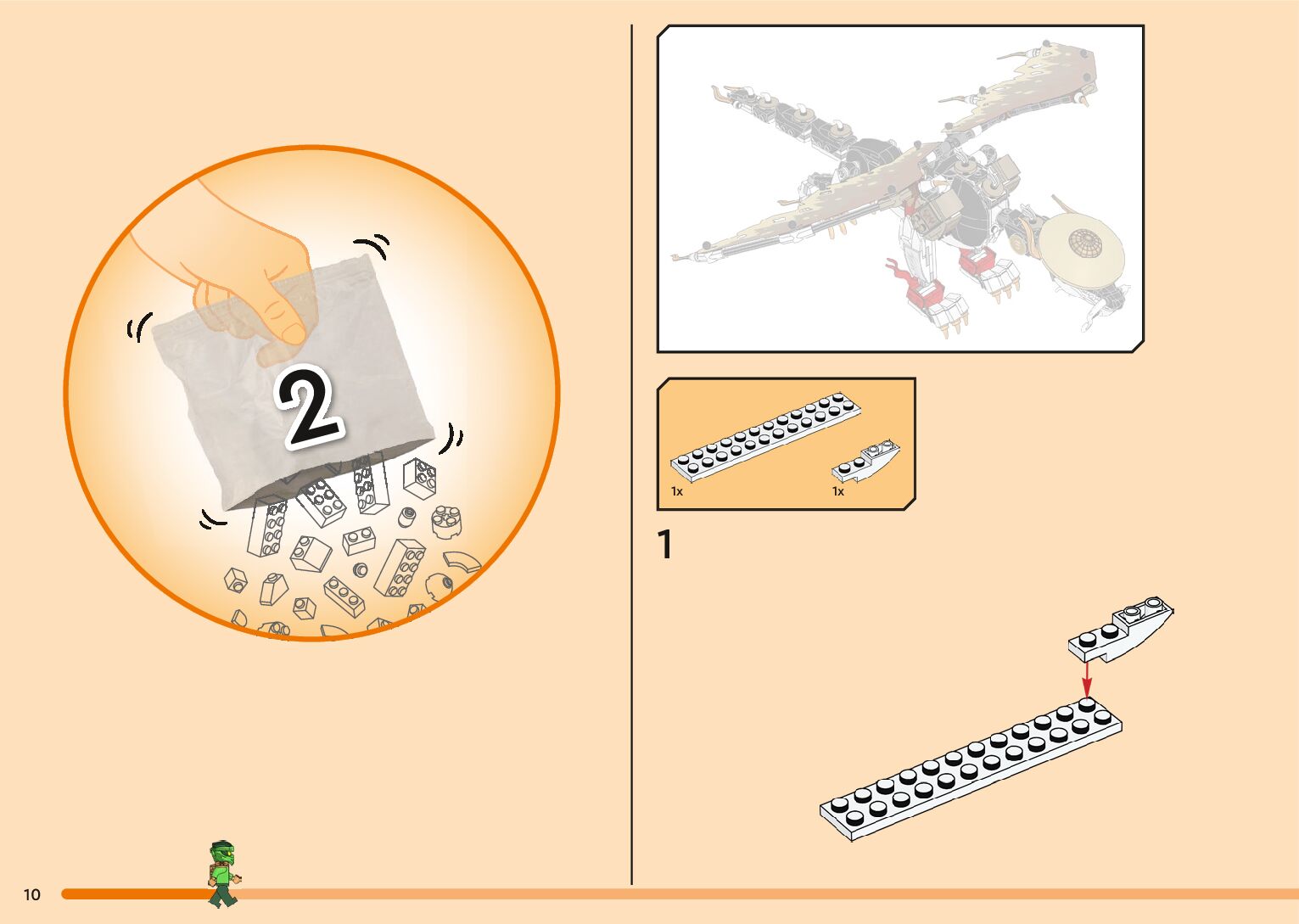 2

1x

1x

1

10