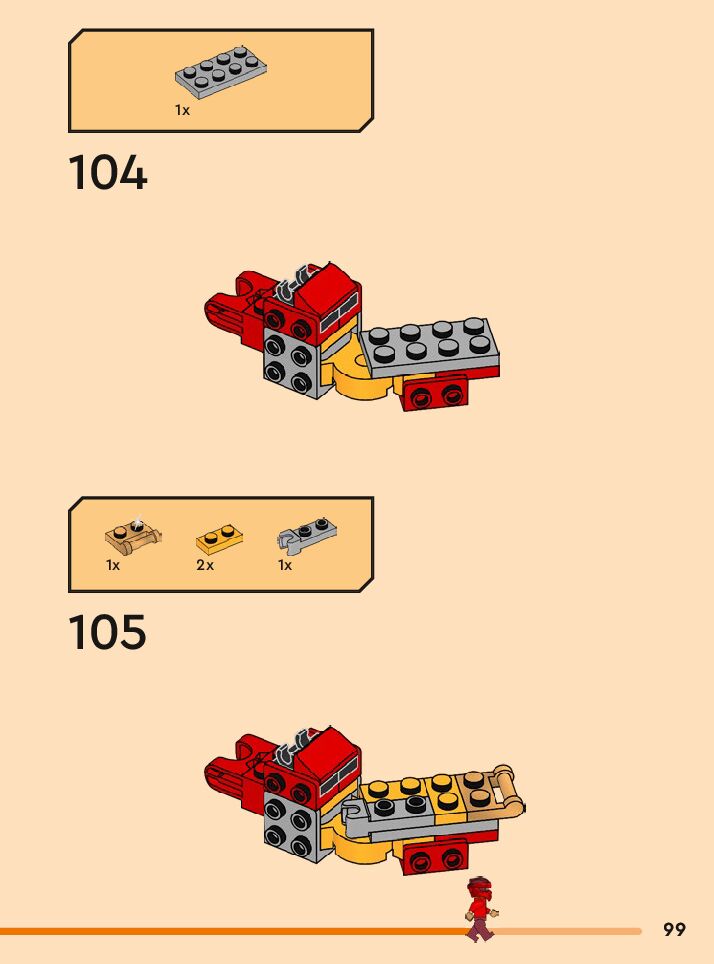 1x

104

1x 2x 1x

105

99