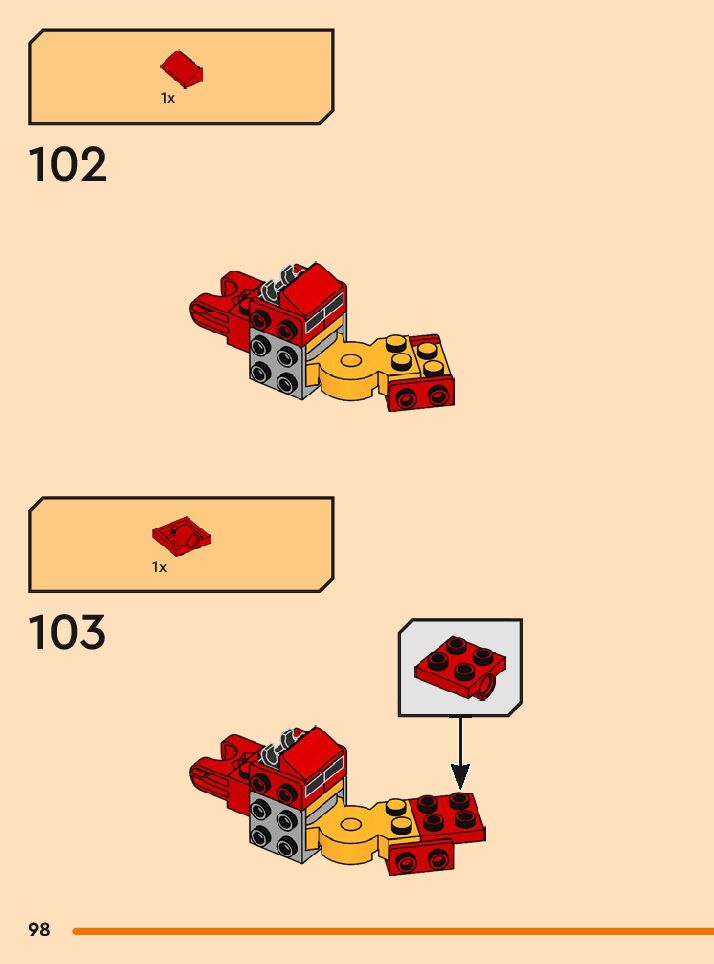 1x

102

1x

103

98