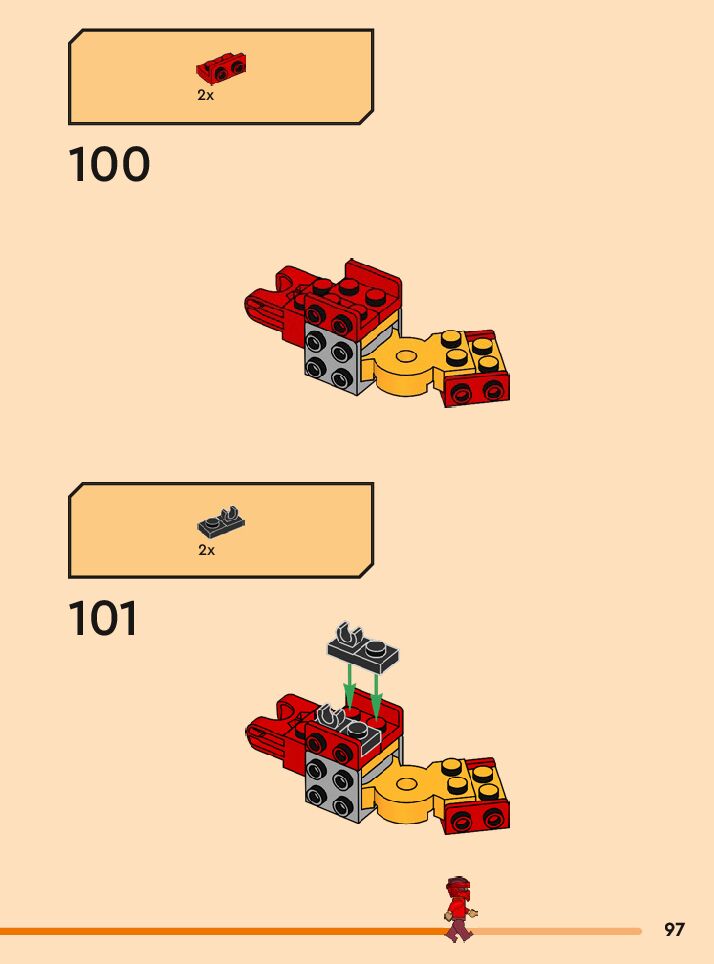 2x

100

2x

101

97