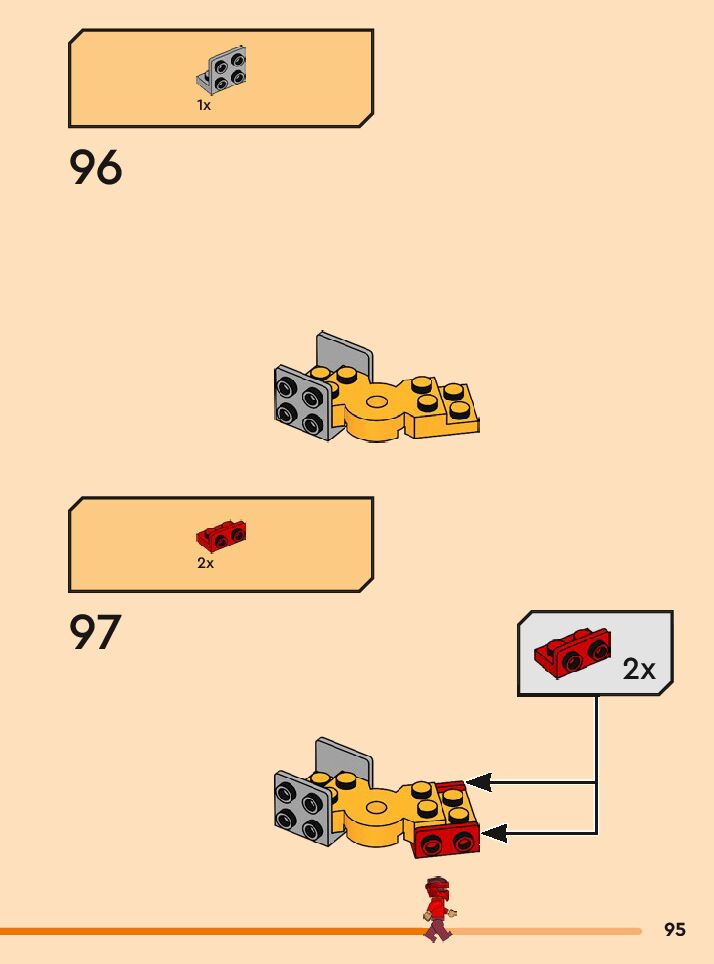 1x

96

2x

97

2x

95