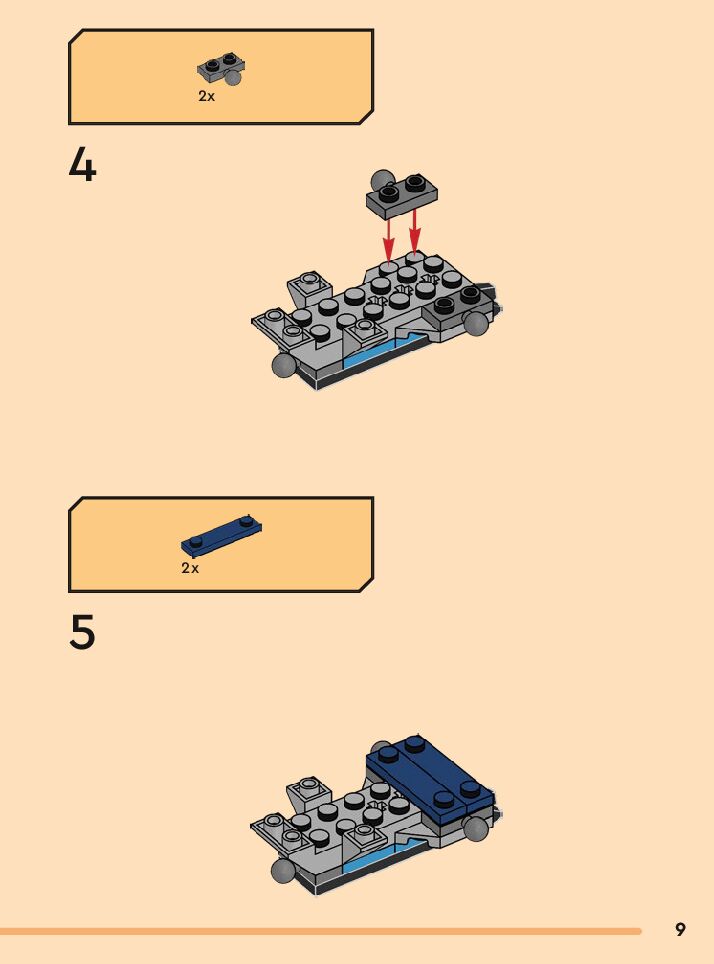 2x

4

2x

5

9