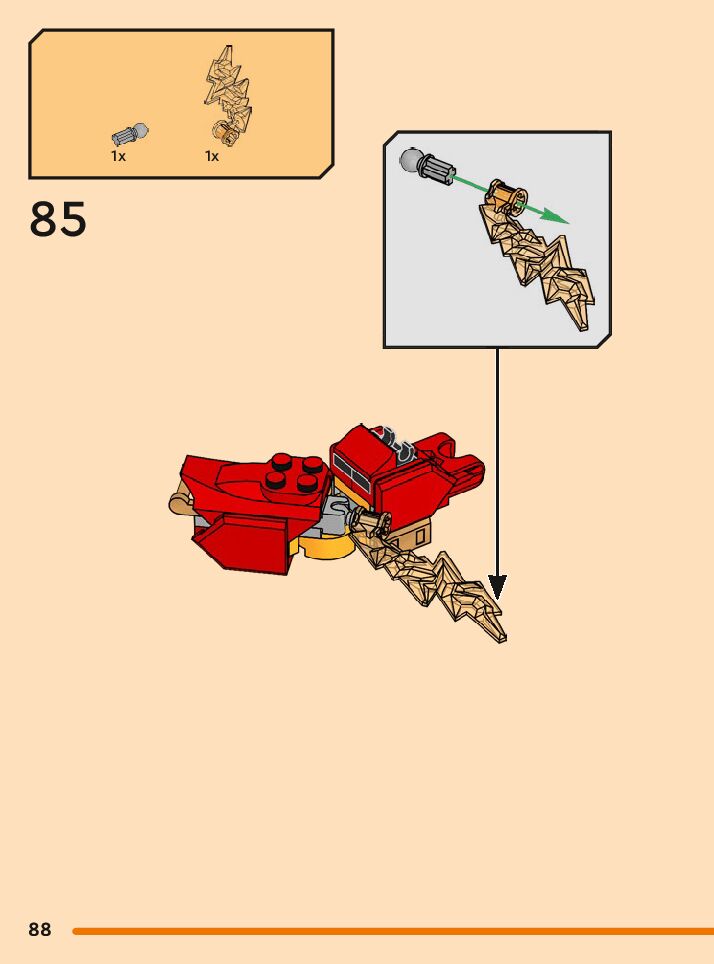 1x
1x

85

88