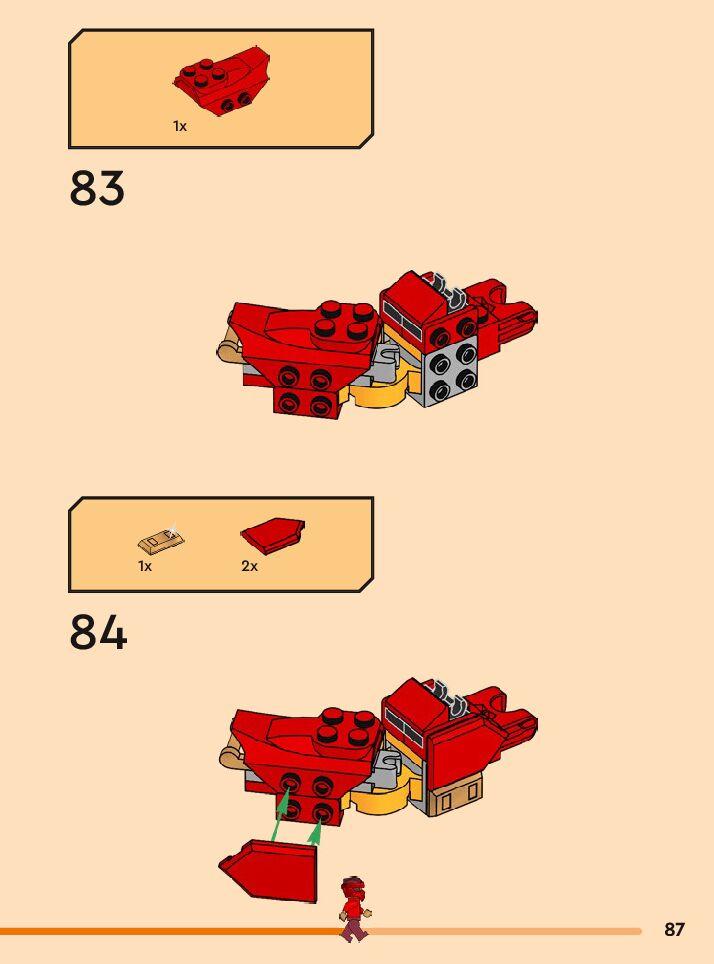 1x

83

1x 2x

84

87