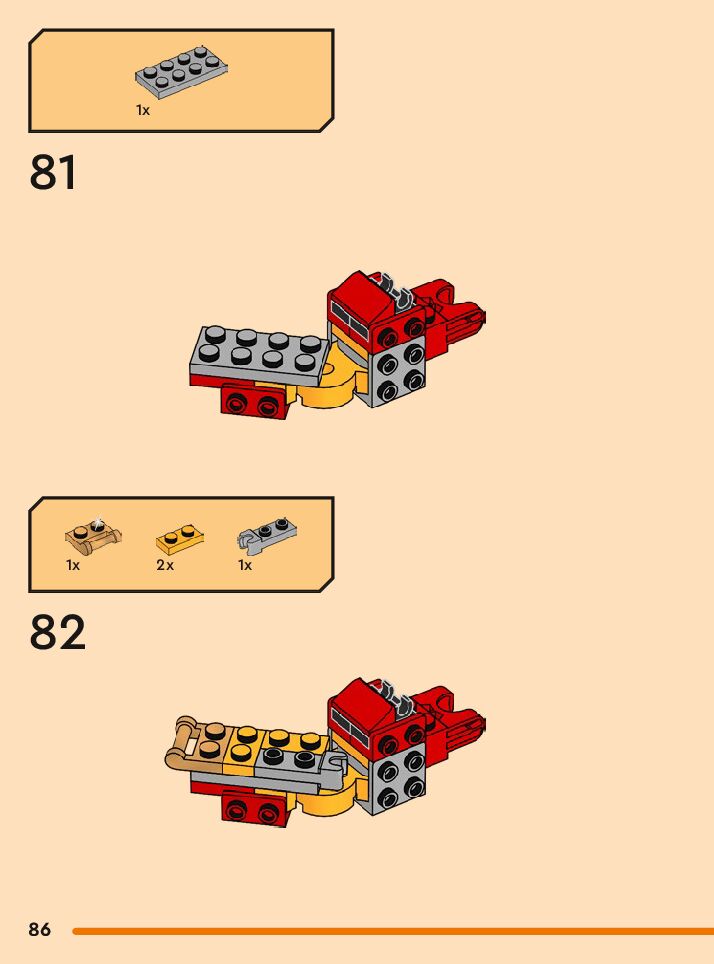 1x

81

1x 2x 1x

82

86