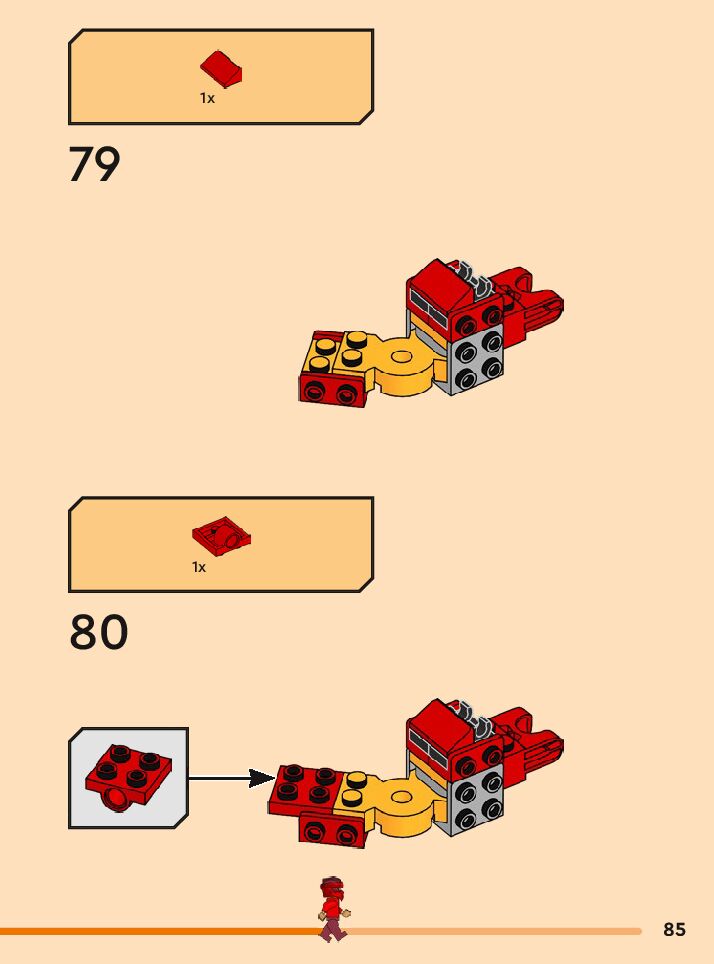 1x

79

1x

80

85