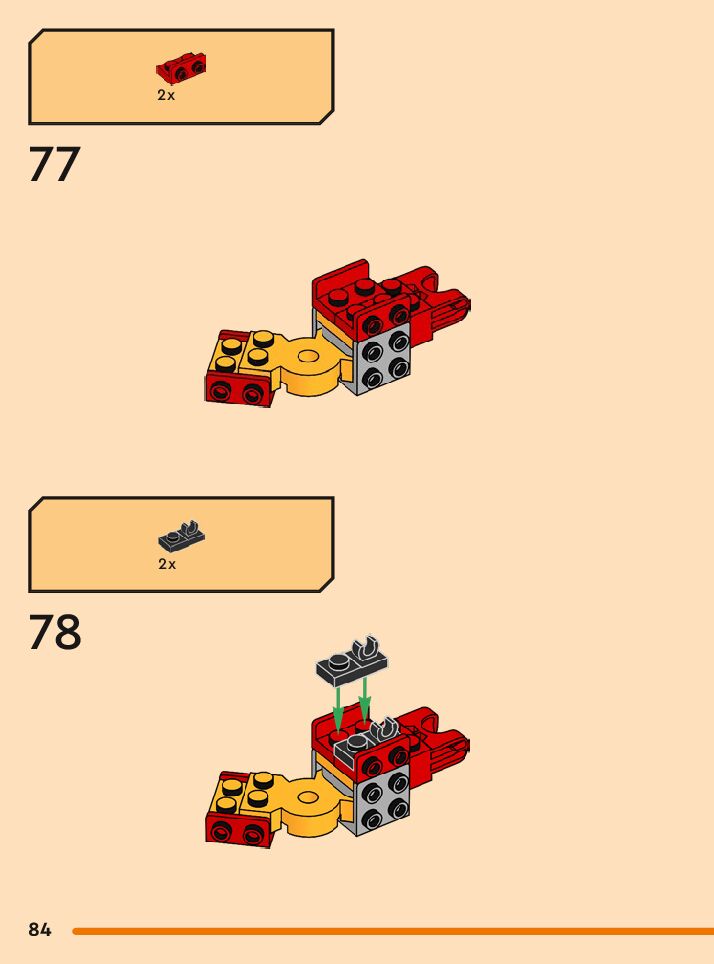 2x

77

2x

78

84