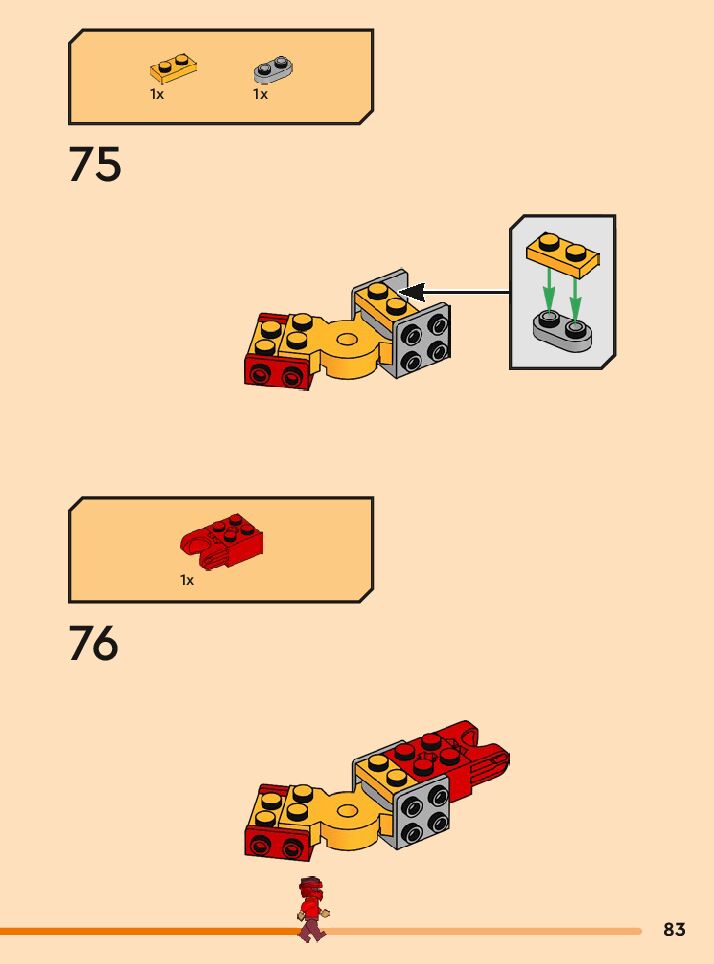 1x
1x

75

1x

76

83