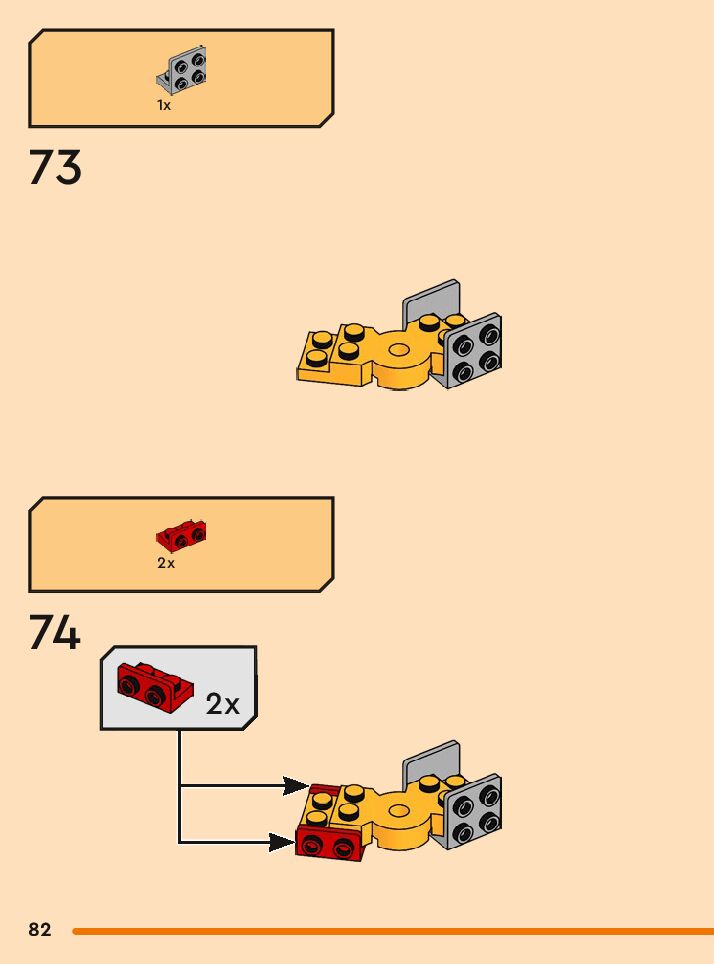 1x

73

2x

74

2x

82