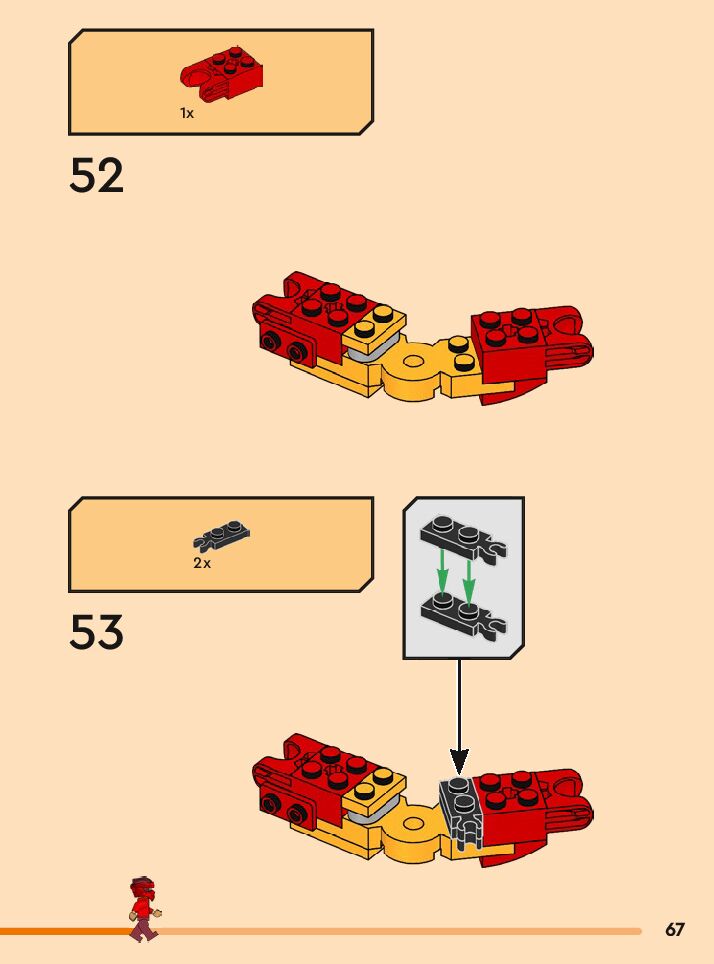 1x

52

2x

53

67