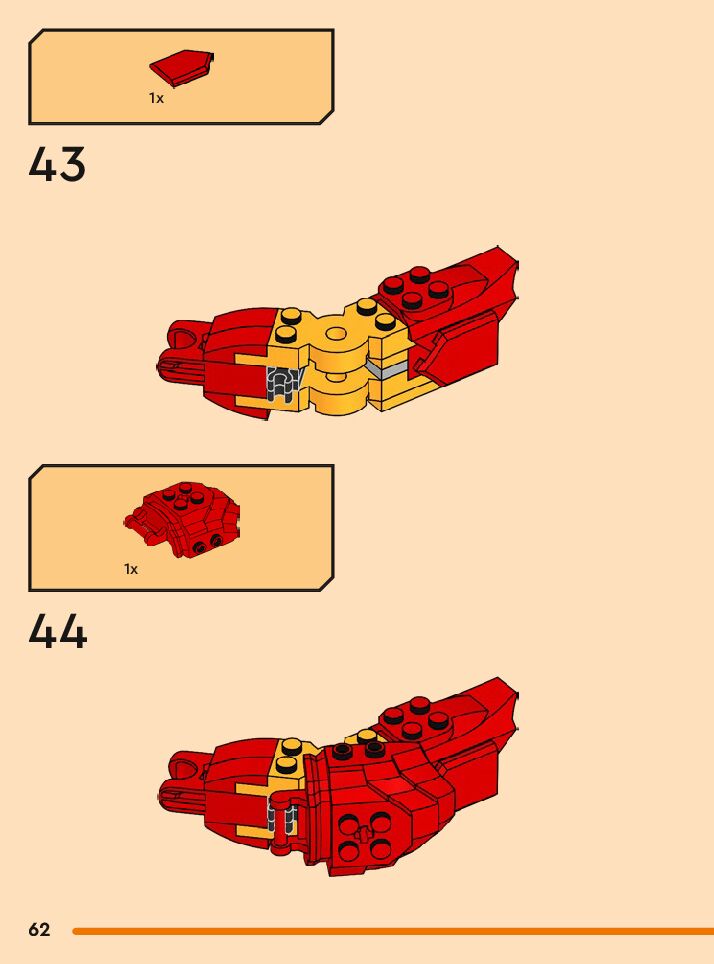 1x

43

1x

44

62