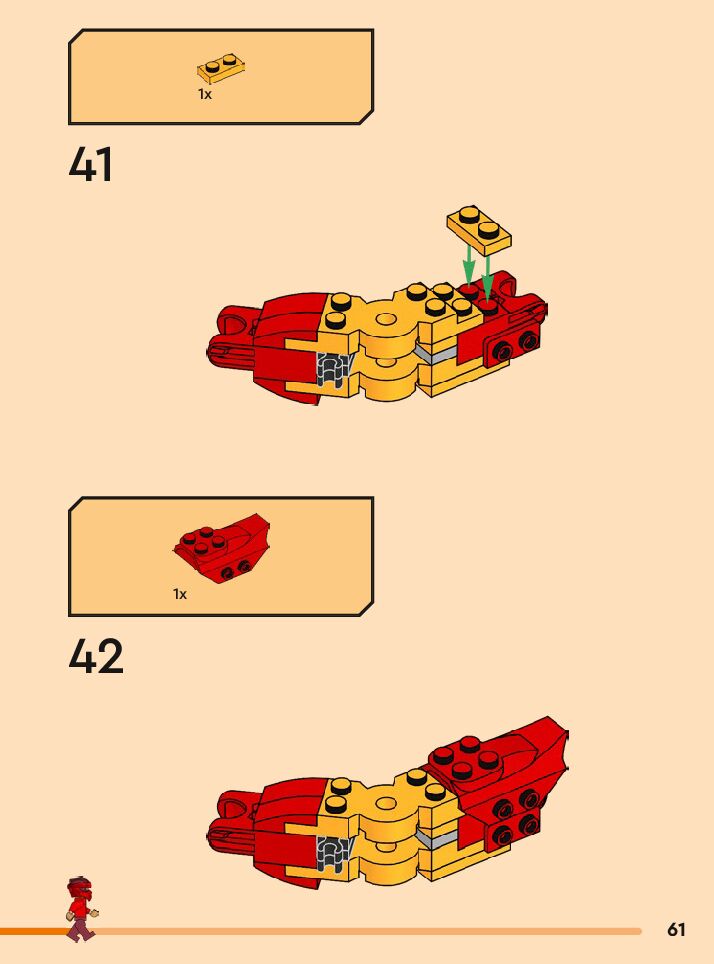 1x

41

1x

42

61