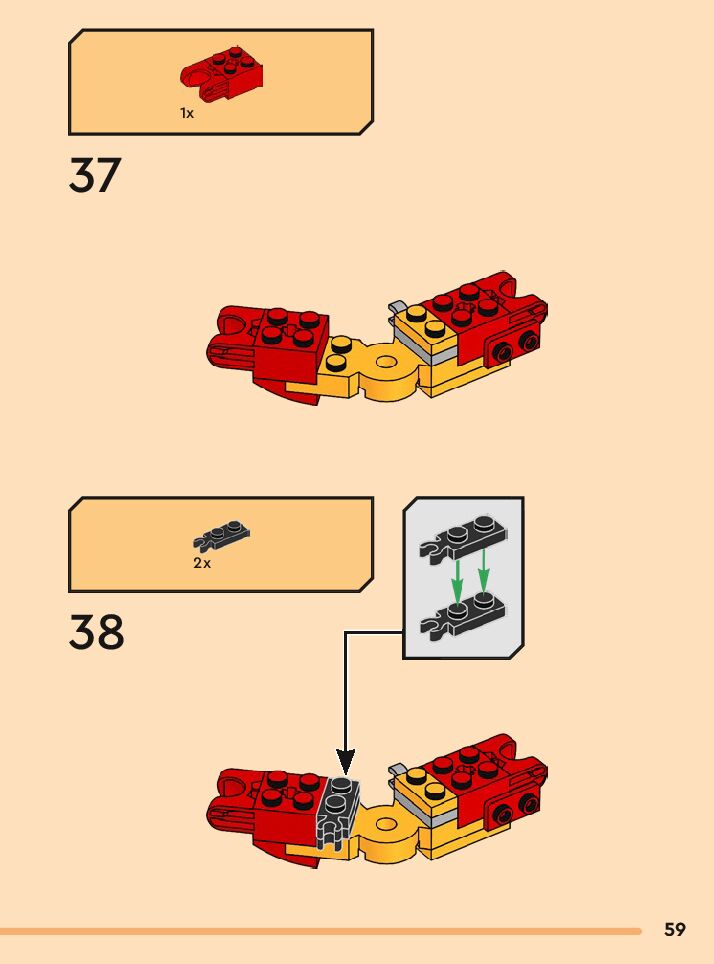 1x

37

2x

38

59