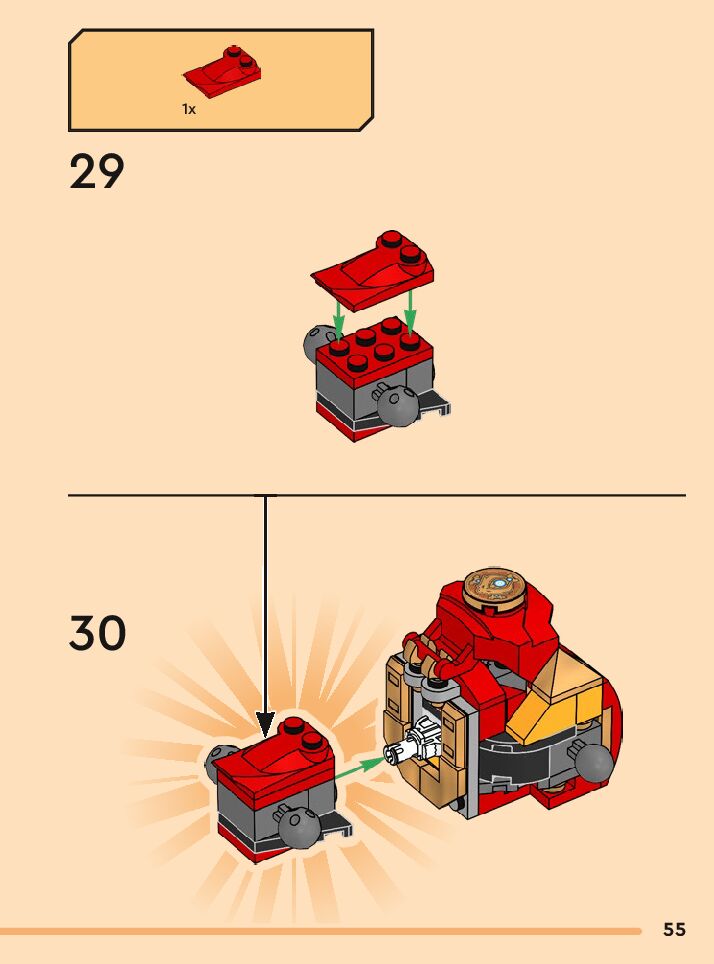 1x

29

30

55