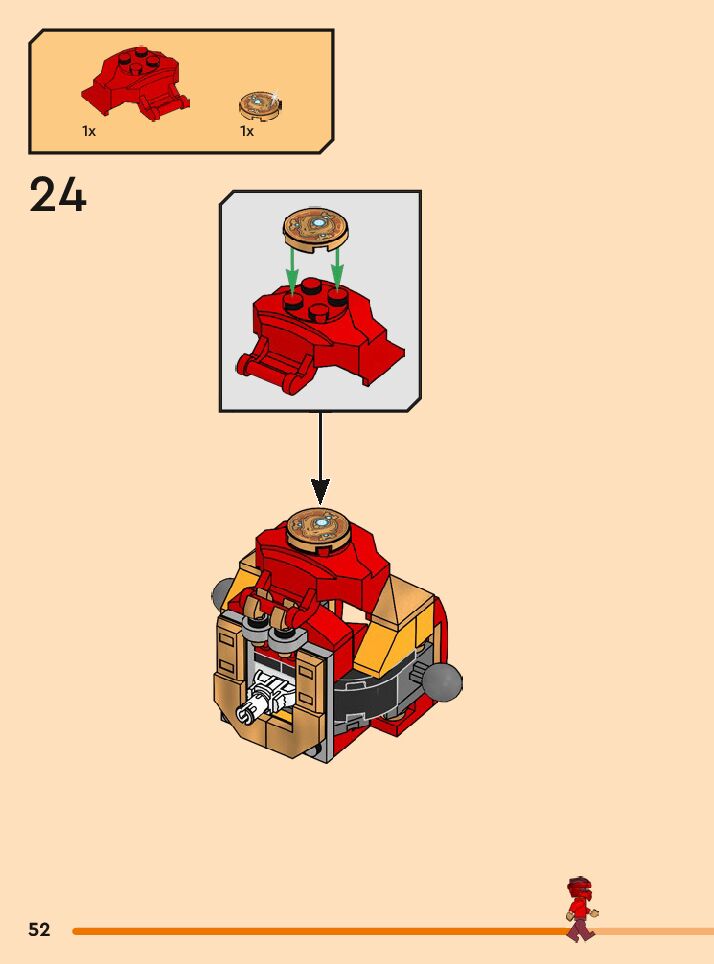 1x
1x

24

52