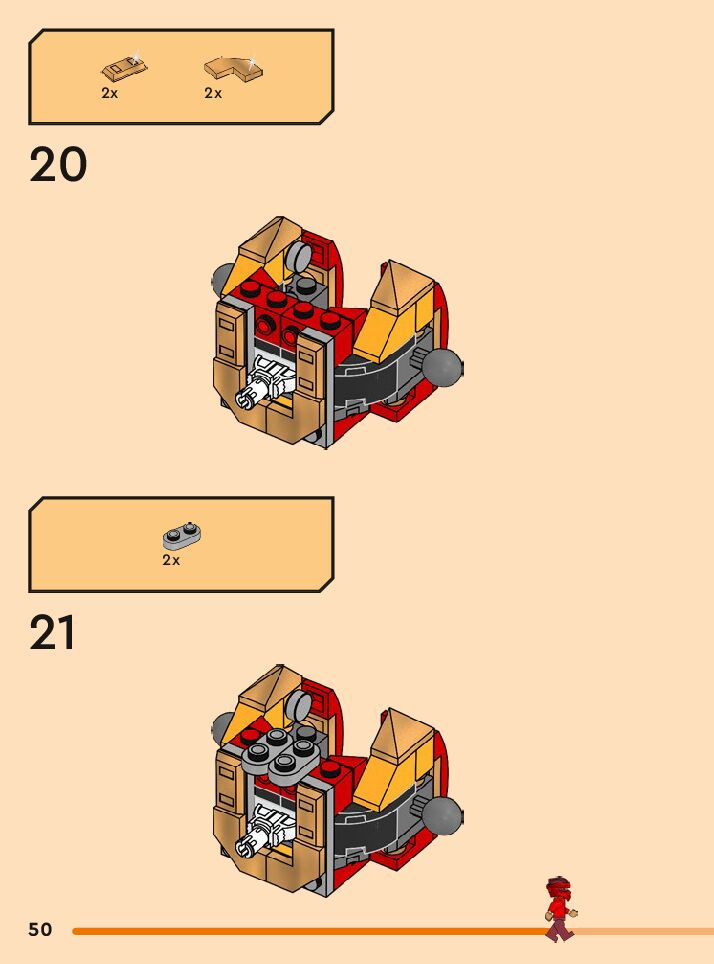 2x 2x

20

2x

21

50