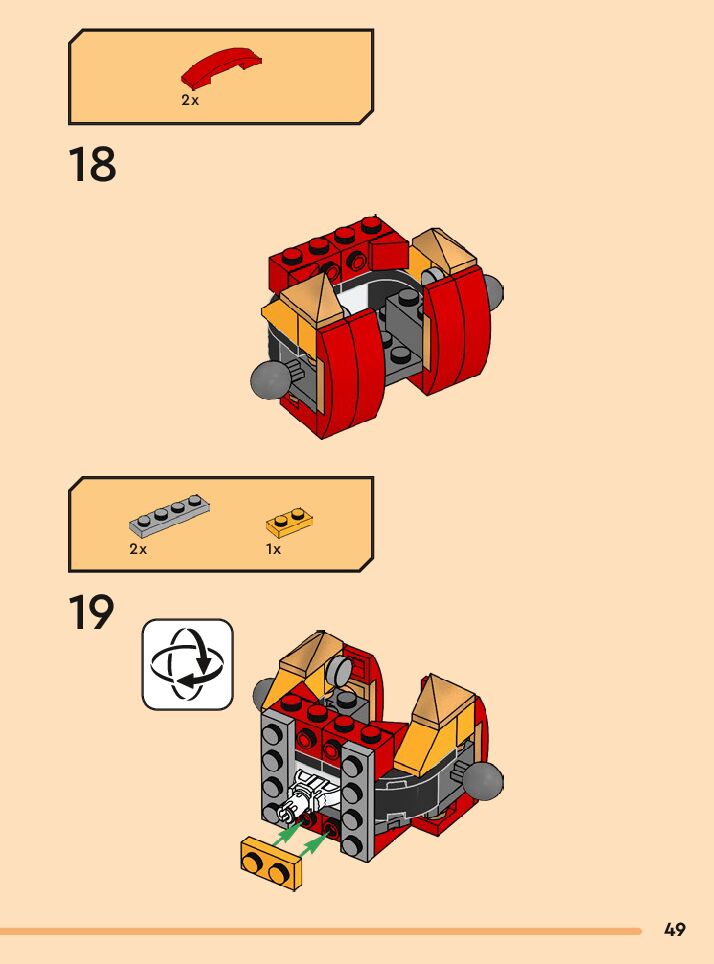 2x

18

2x

1x

19

49