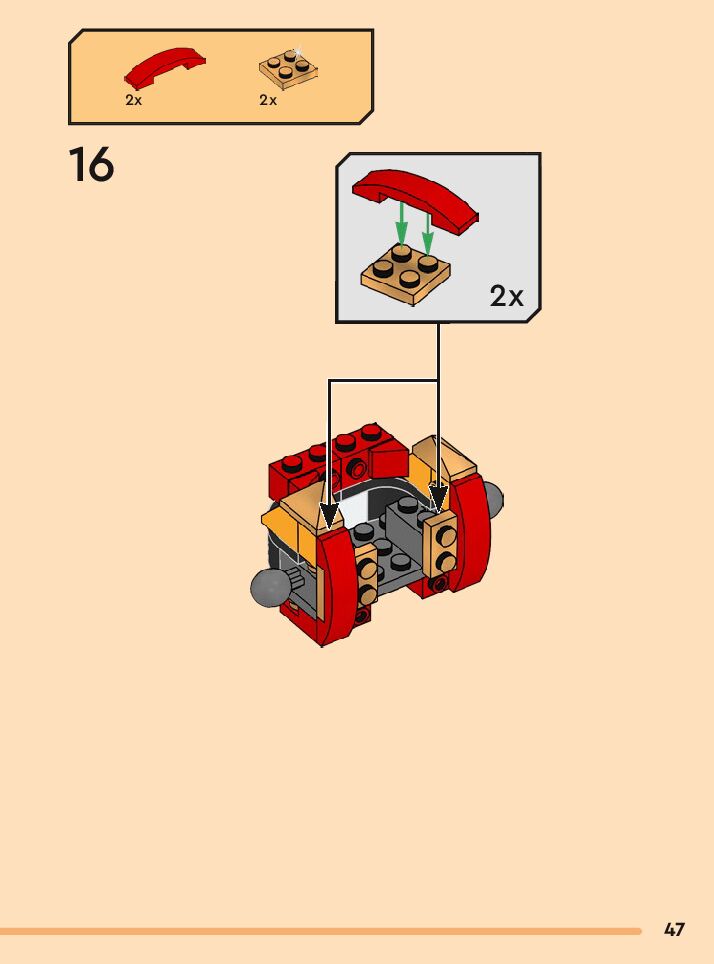 2x
2x

16

2x

47