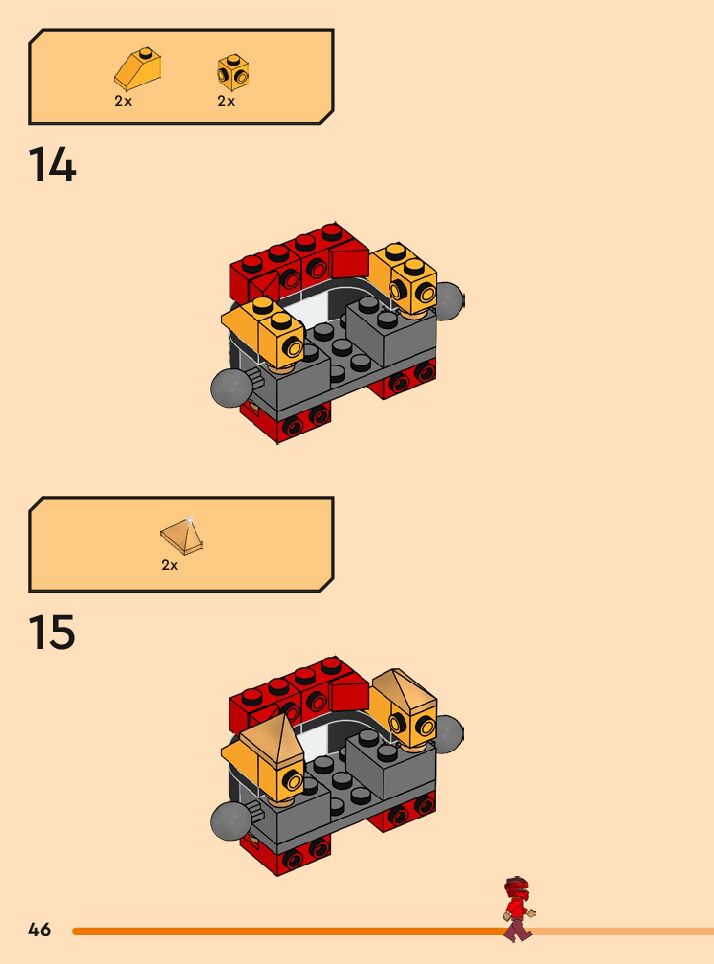 2x
2x

14

2x

15

46