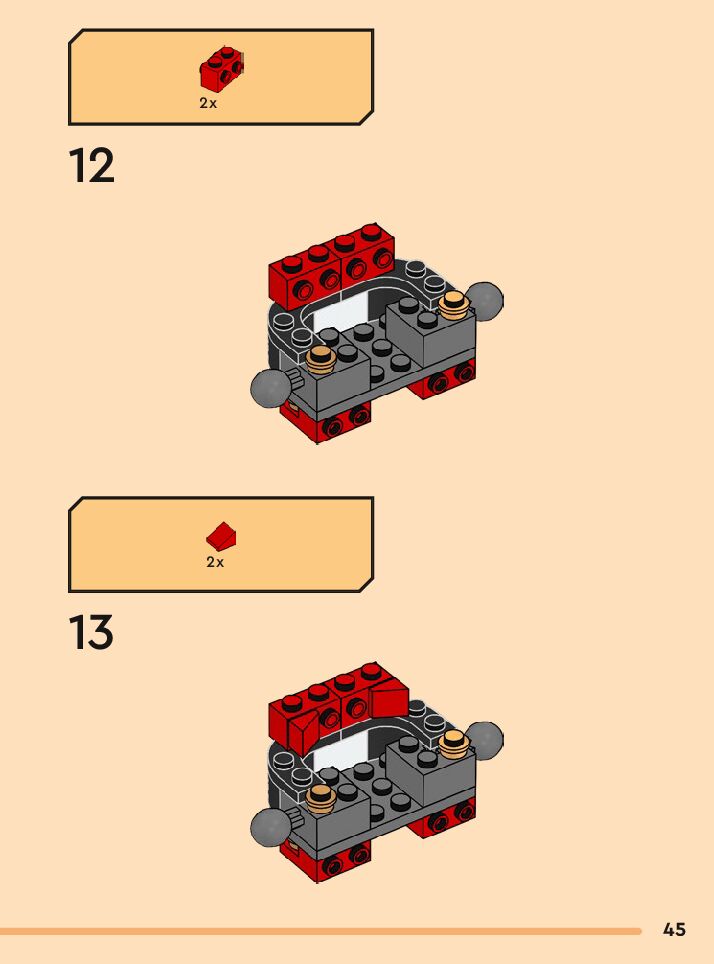 2x

12

2x

13

45