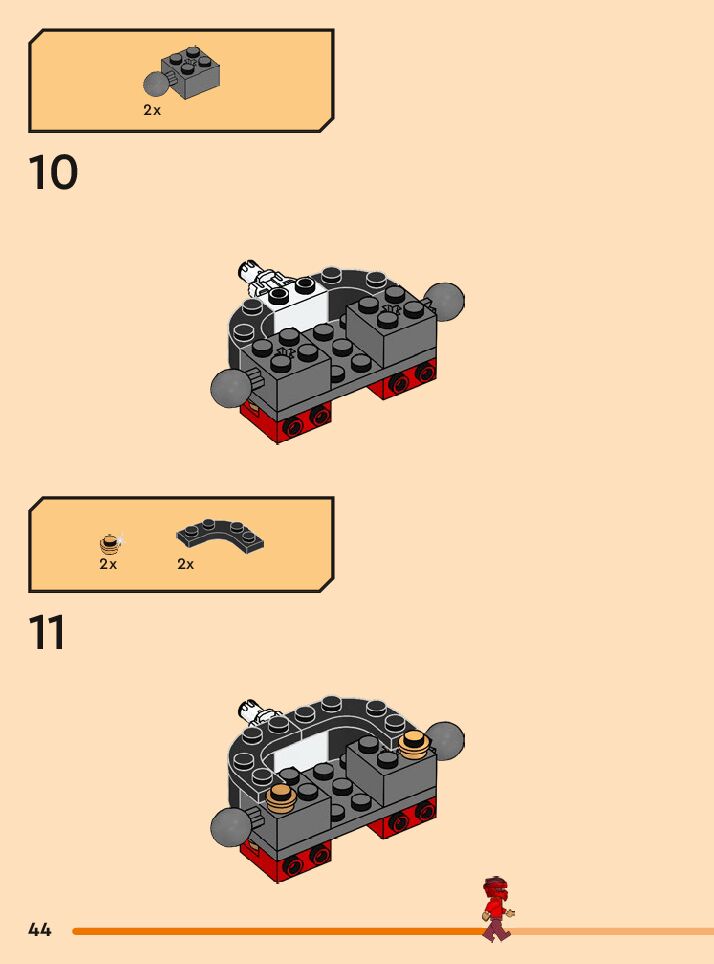 2x

10

2x

2x

11

44