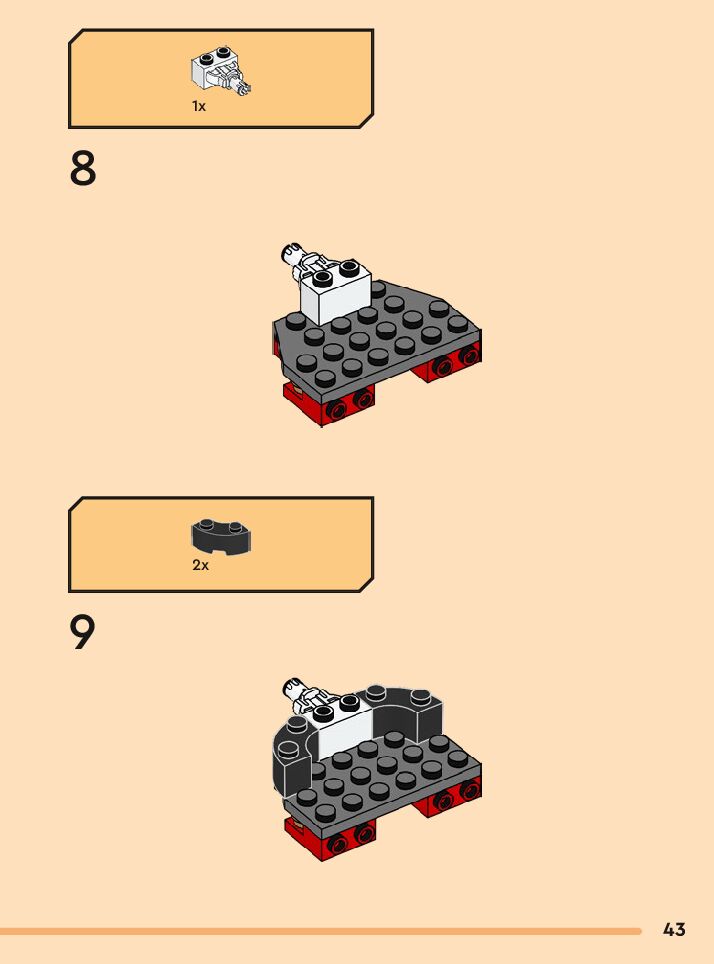 1x

8

2x

9

43