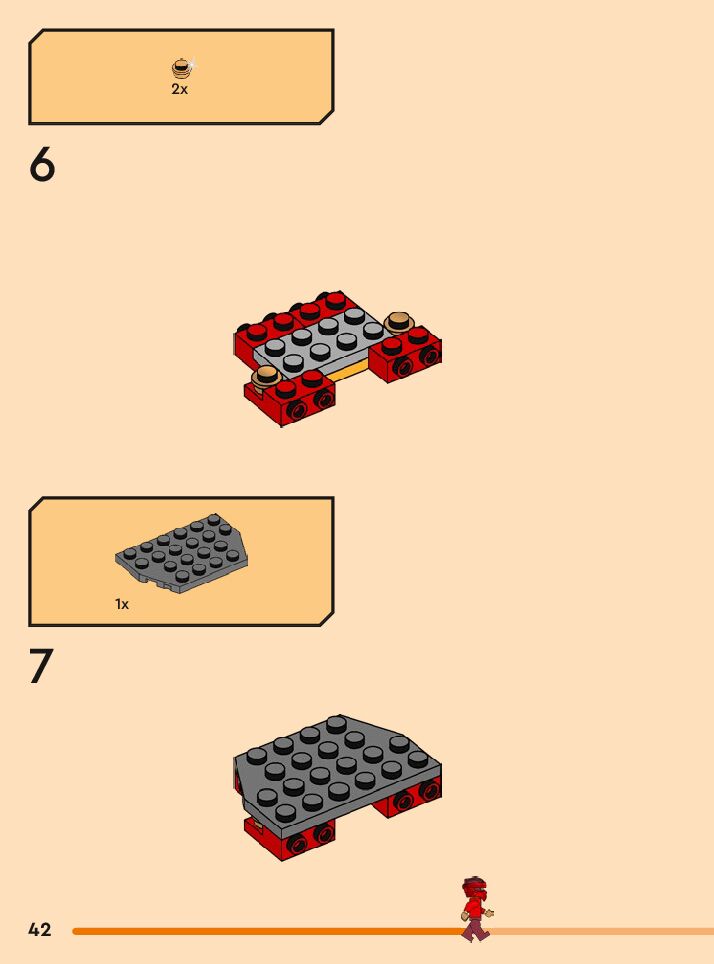 2x

6

1x

7

42