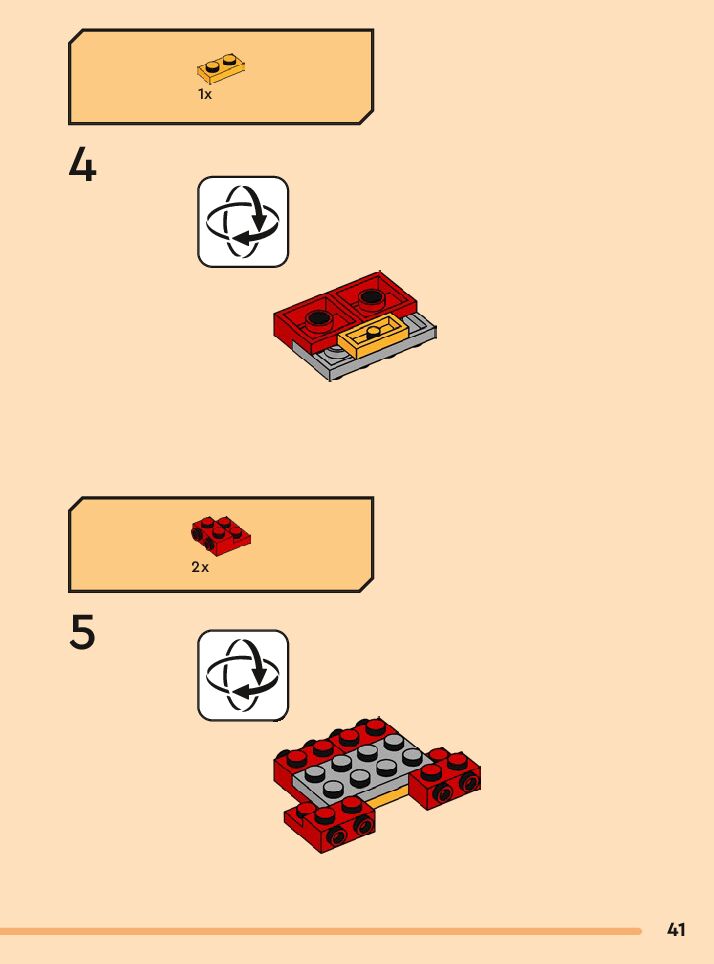 1x

4

2x

5

41