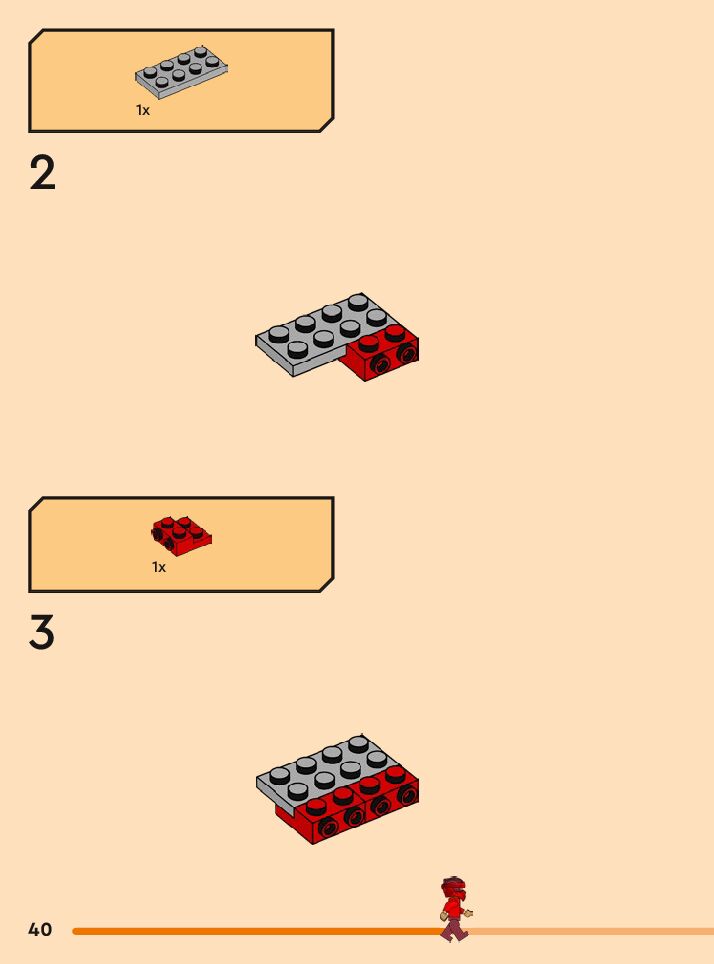 1x

2

1x

3

40