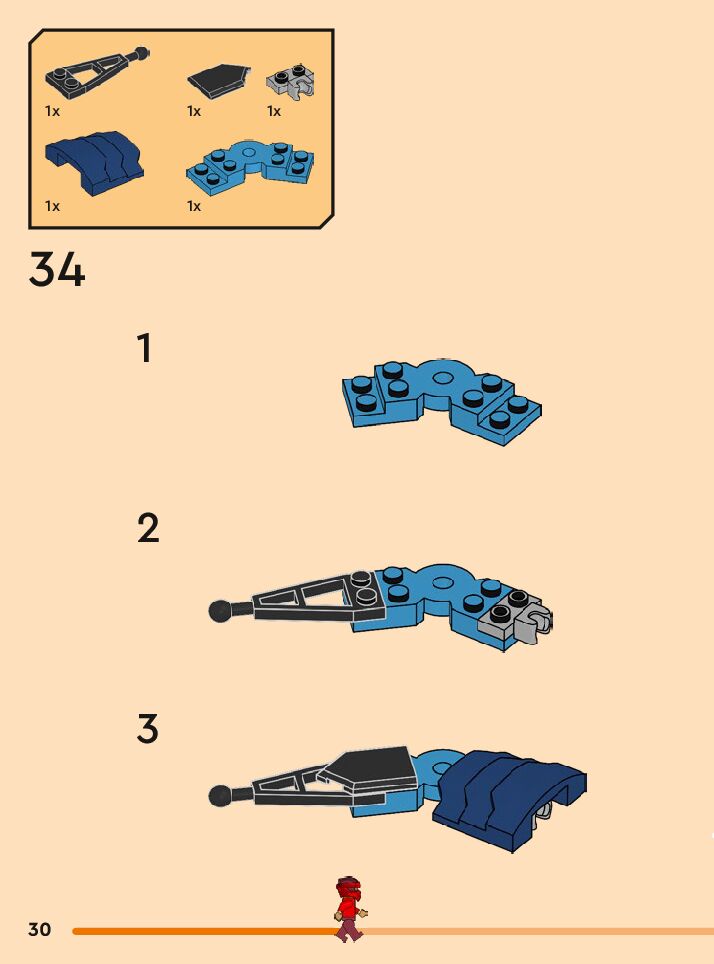 1x
1x
1x
1x
1x

34

1

2

3

30