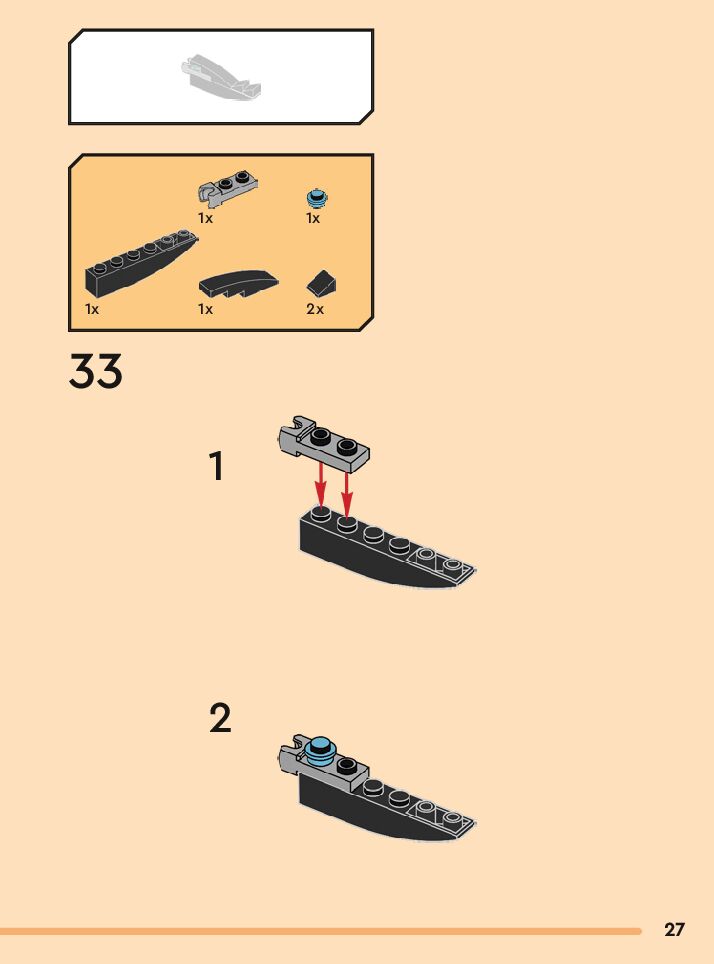 1x
1x
1x
1x
2x

33

1

2

27