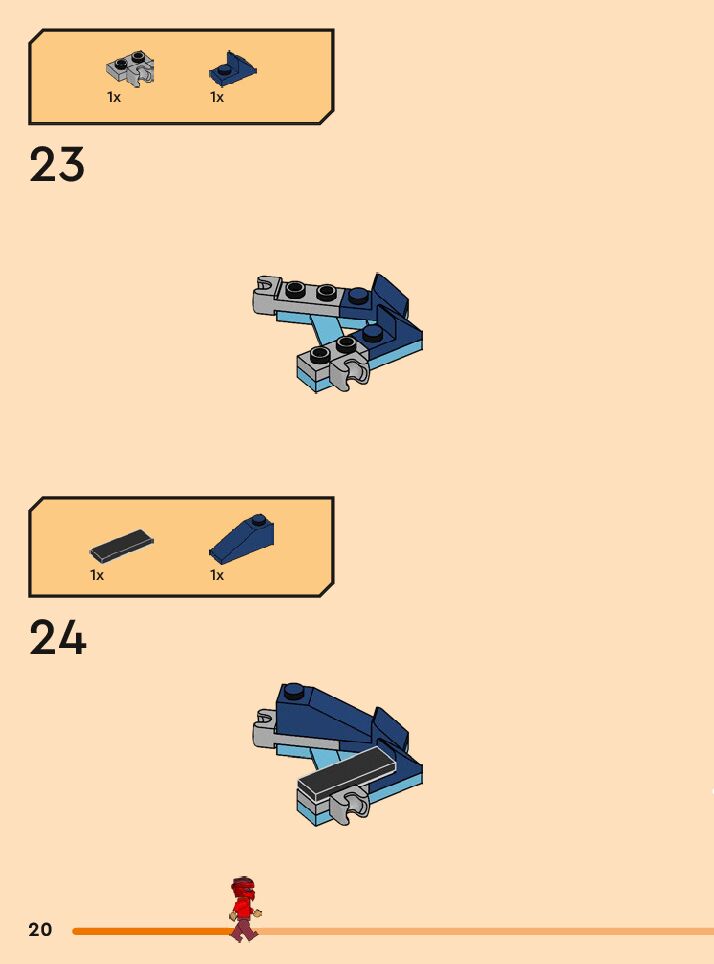 1x 1x

23

1x 1x

24

20