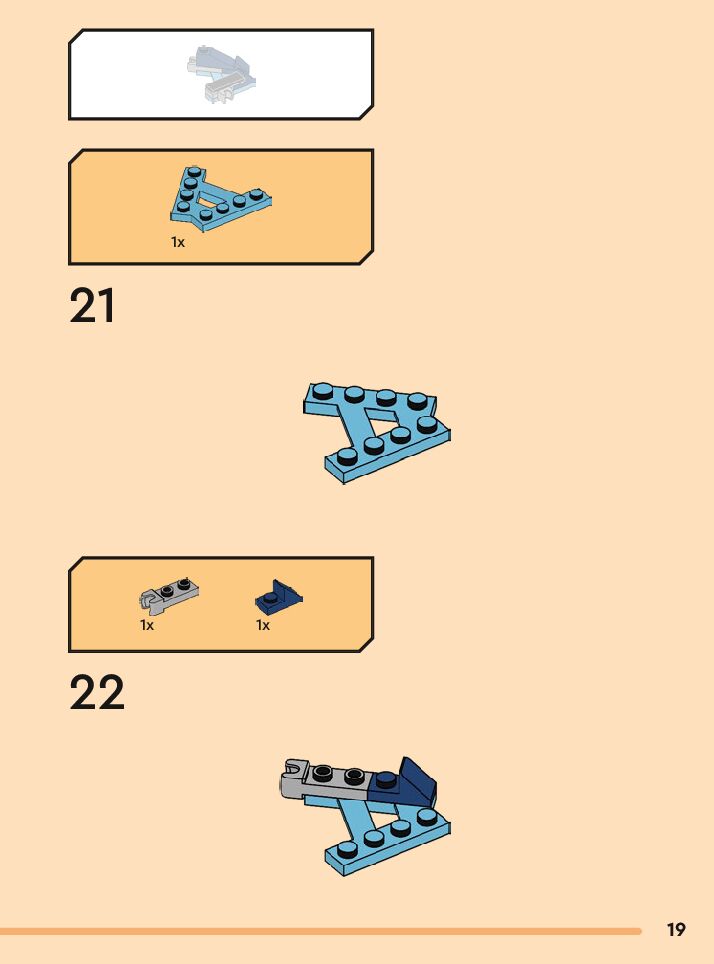 1x

21

1x

1x

22

19